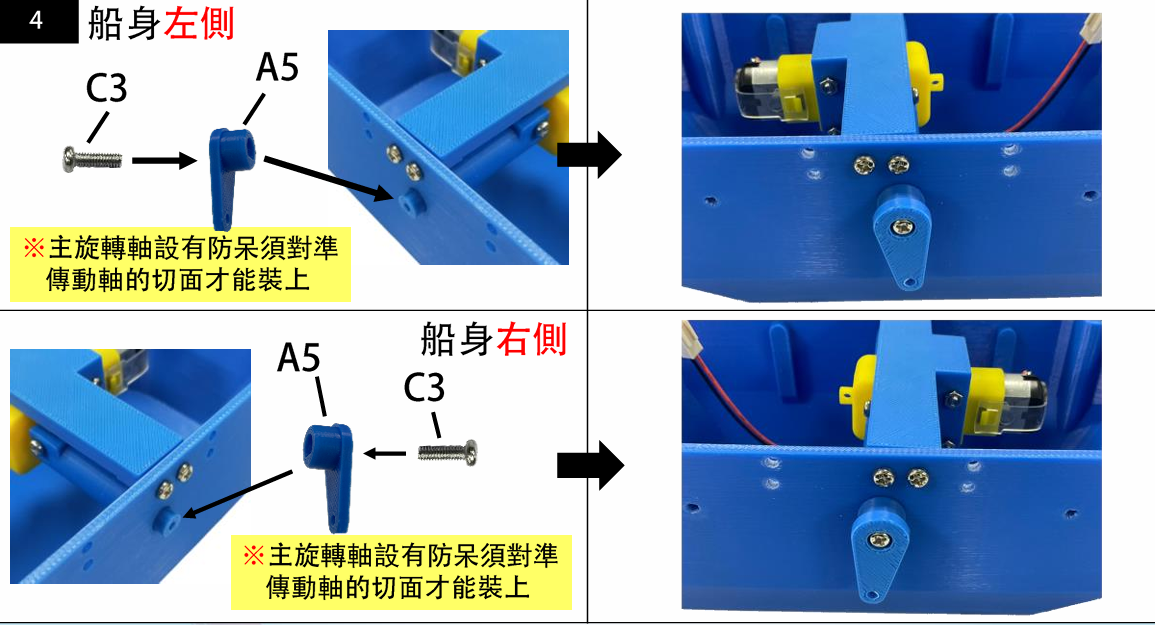 4 船身左側

C3

A5

※主旋轉軸設有防呆須對準傳動軸的切面才能裝上

船身右側

A5

C3

※主旋轉軸設有防呆須對準傳動軸的切面才能裝上