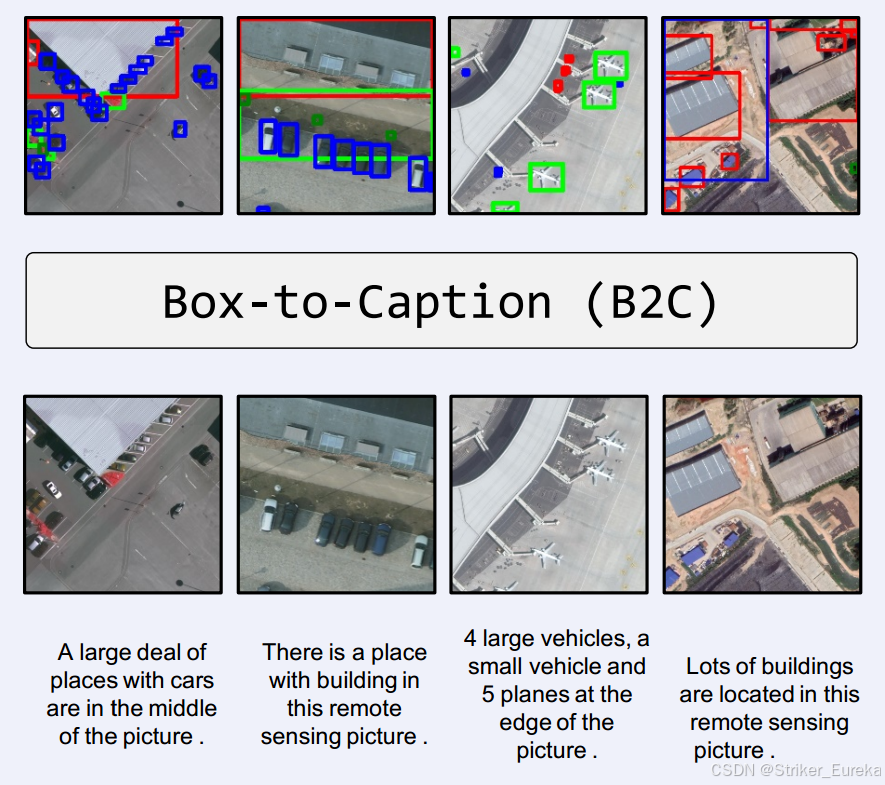 Box-to-Caption (B2C)

A large deal of places with cars are in the middle of the picture .

There is a place with building in this remote sensing picture .

4 large vehicles, a small vehicle and 5 planes at the edge of the picture .

Lots of buildings are located in this remote sensing picture .

CSDN @Striker_Eureka