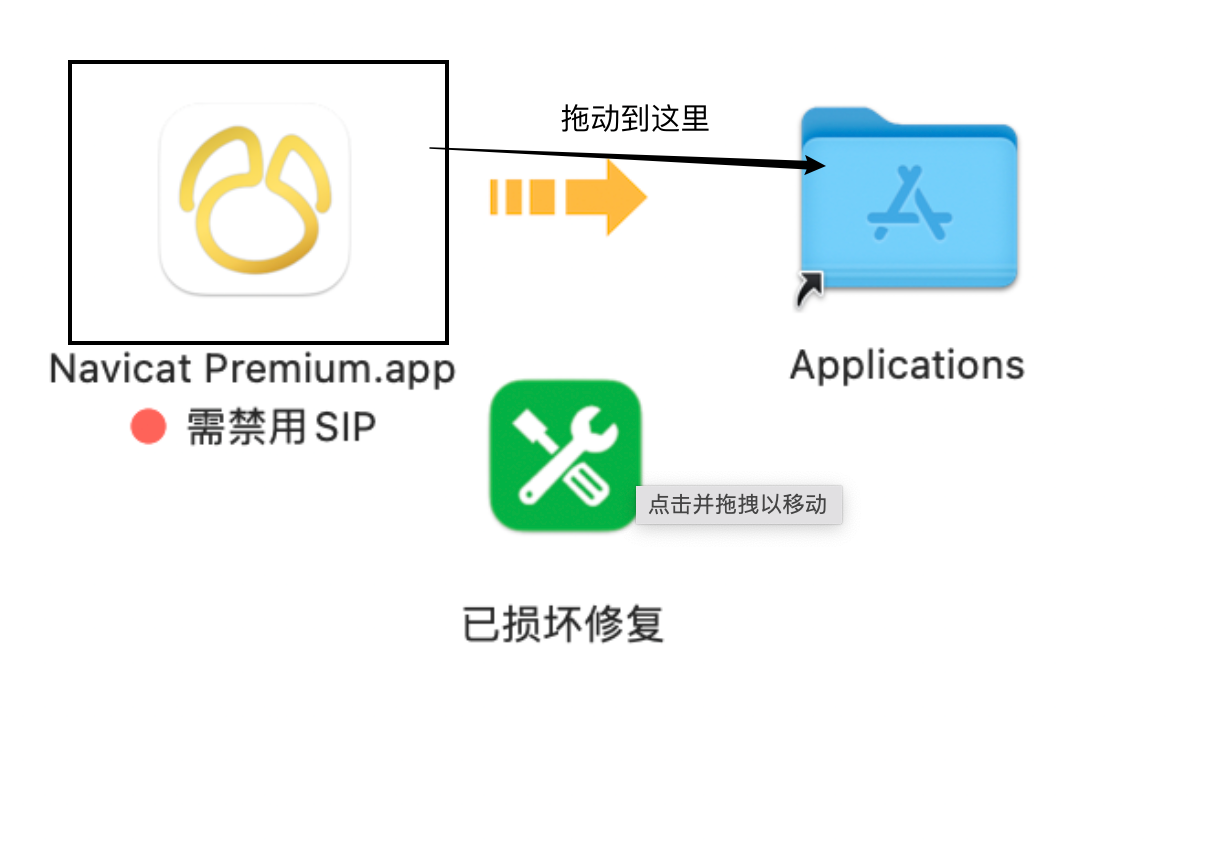 拖动到这里

Navicat Premium.app
需禁用 SIP

Applications

点击并拖拽以移动

已损坏修复