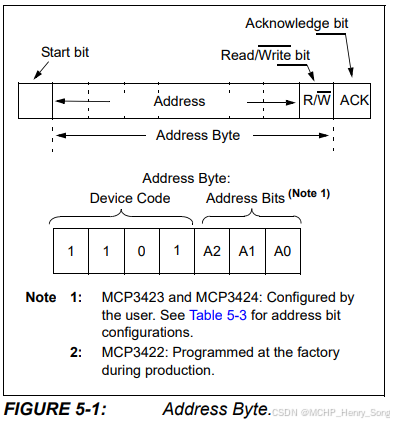 Acknowledge bit

Start bit

Read/$\overline{\text{Write}}$ bit

Address

R/$\overline{\text{W}}$

ACK

Address Byte

Address Byte:

Device Code

Address Bits $^{\text{(Note 1)}}$

| 1 | 1 | 0 | 1 | A2 | A1 | A0 |
|---|---|---|---|---|---|---|

Note 1: MCP3423 and MCP3424: Configured by the user. See Table 5-3 for address bit configurations.

2: MCP3422: Programmed at the factory during production.

FIGURE 5-1: Address Byte.

CSDN @MCHP_Henry_Song