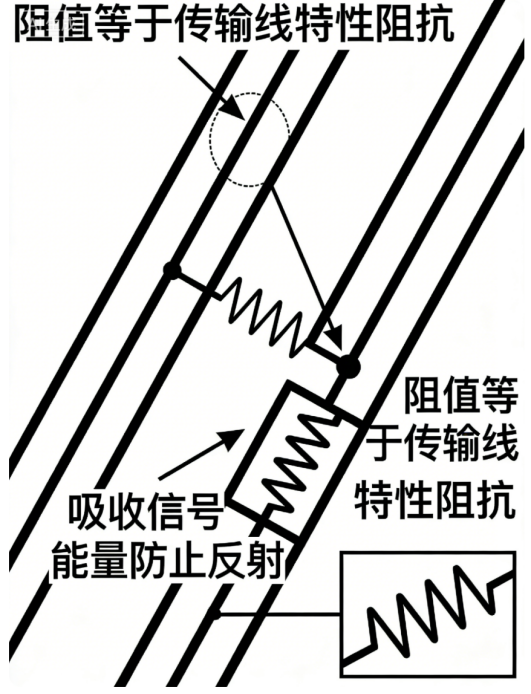 阻值等于传输线特性阻抗

阻值等于传输线特性阻抗

吸收信号能量防止反射