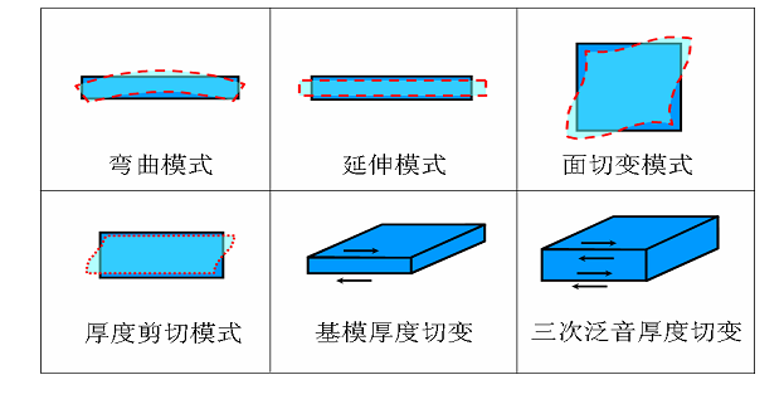 | 弯曲模式 | 延伸模式 | 面切变模式 |
|---|---|---|
| 厚度剪切模式 | 基模厚度切变 | 三次泛音厚度切变 |