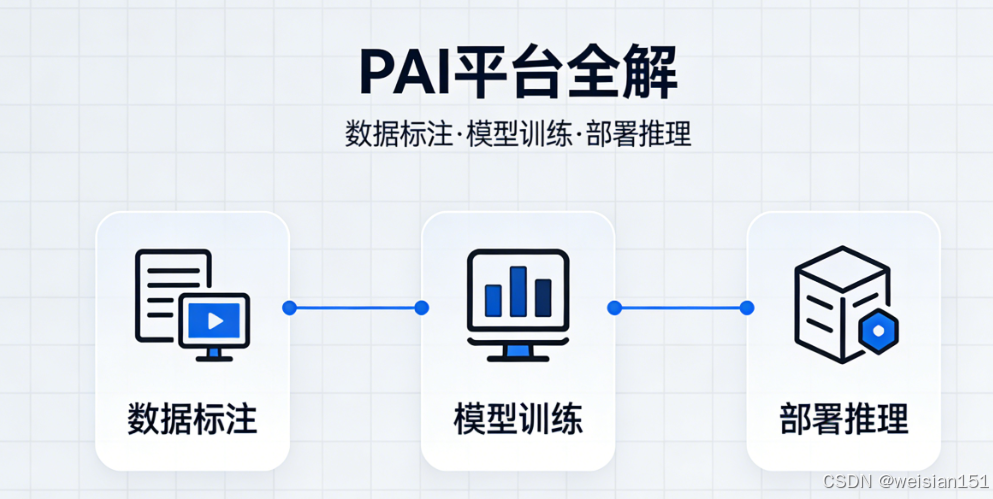 PAI平台全解

数据标注·模型训练·部署推理

数据标注

模型训练

部署推理

CSDN @weisian151