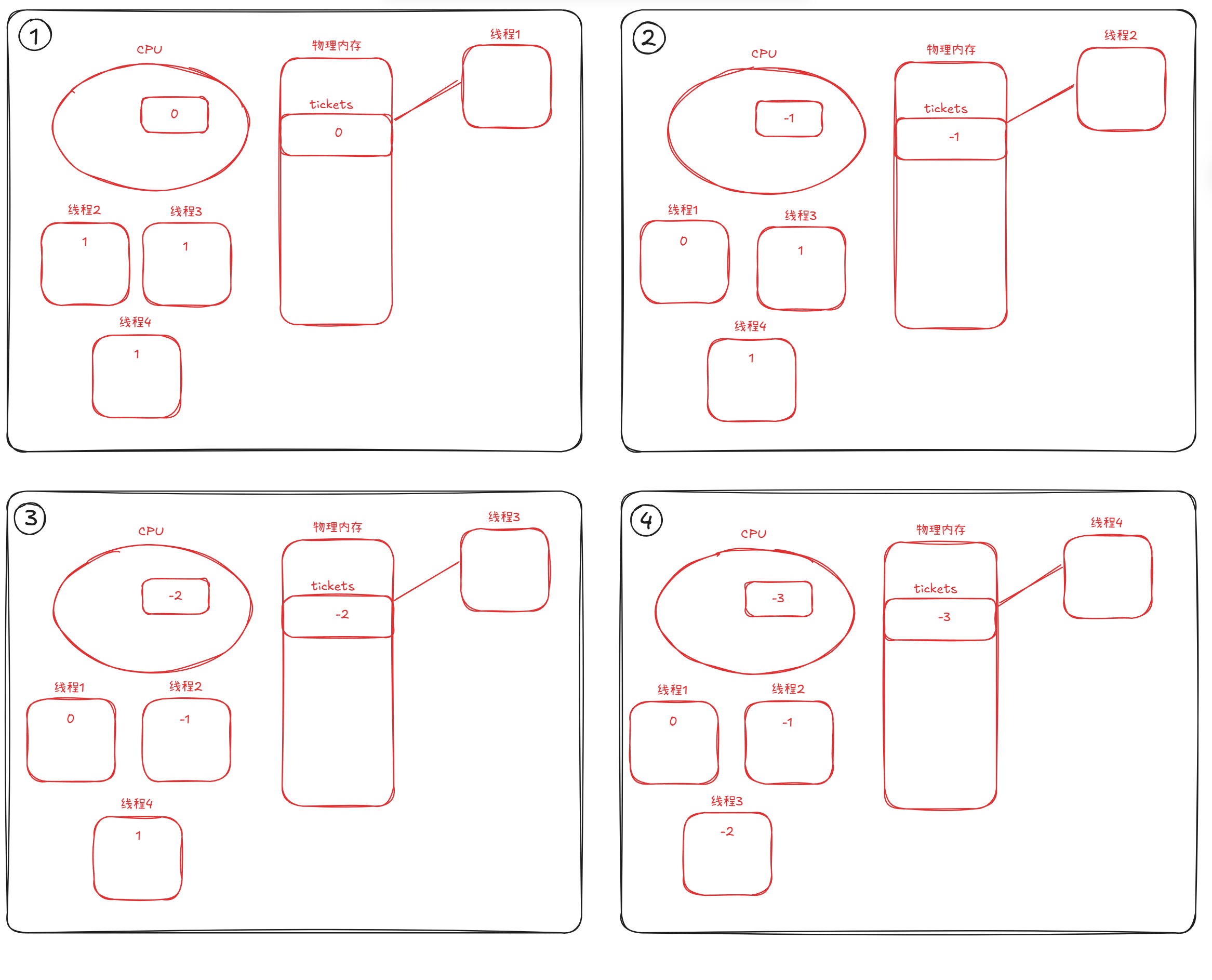 1
CPU
0
物理内存
tickets
0
线程1
线程2
1
线程3
1
线程4
1

2
CPU
-1
物理内存
tickets
-1
线程2
线程1
0
线程3
1
线程4
1

3
CPU
-2
物理内存
tickets
-2
线程3
线程1
0
线程2
-1
线程4
1

4
CPU
-3
物理内存
tickets
-3
线程4
线程1
0
线程2
-1
线程3
-2