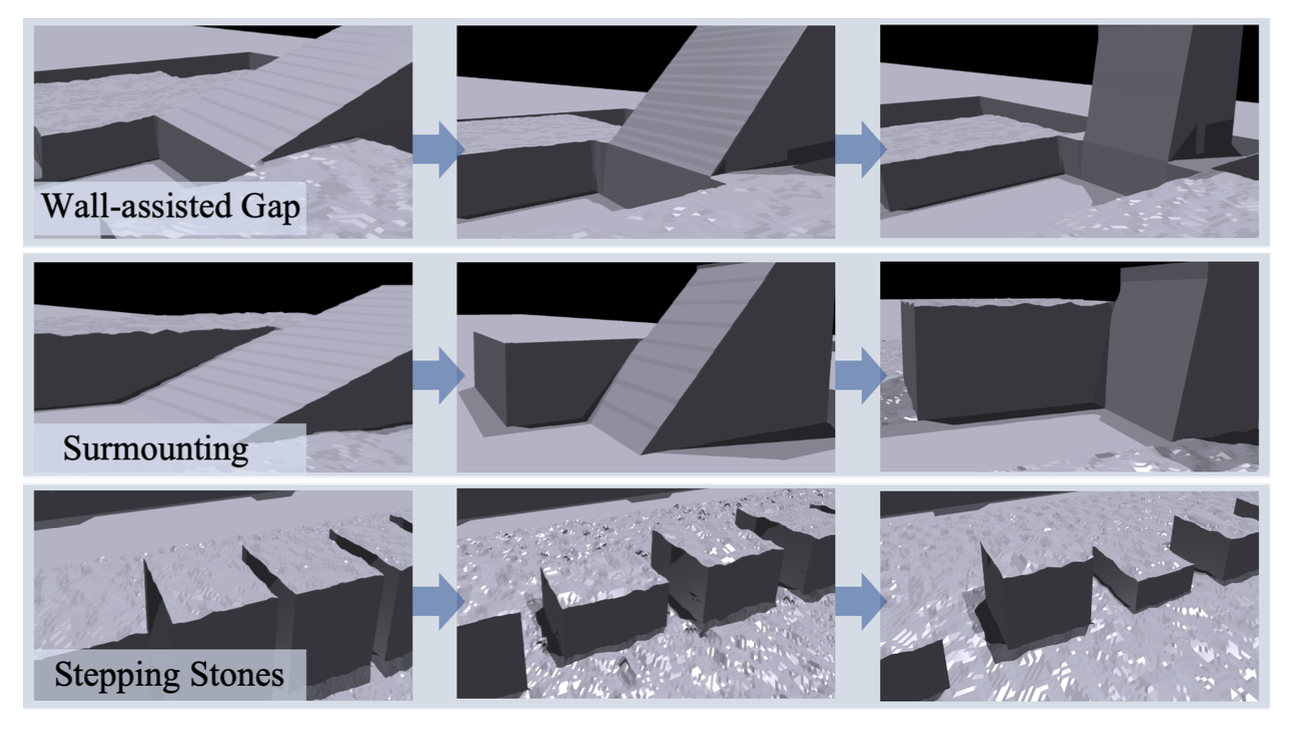 Wall-assisted Gap

Surmounting

Stepping Stones