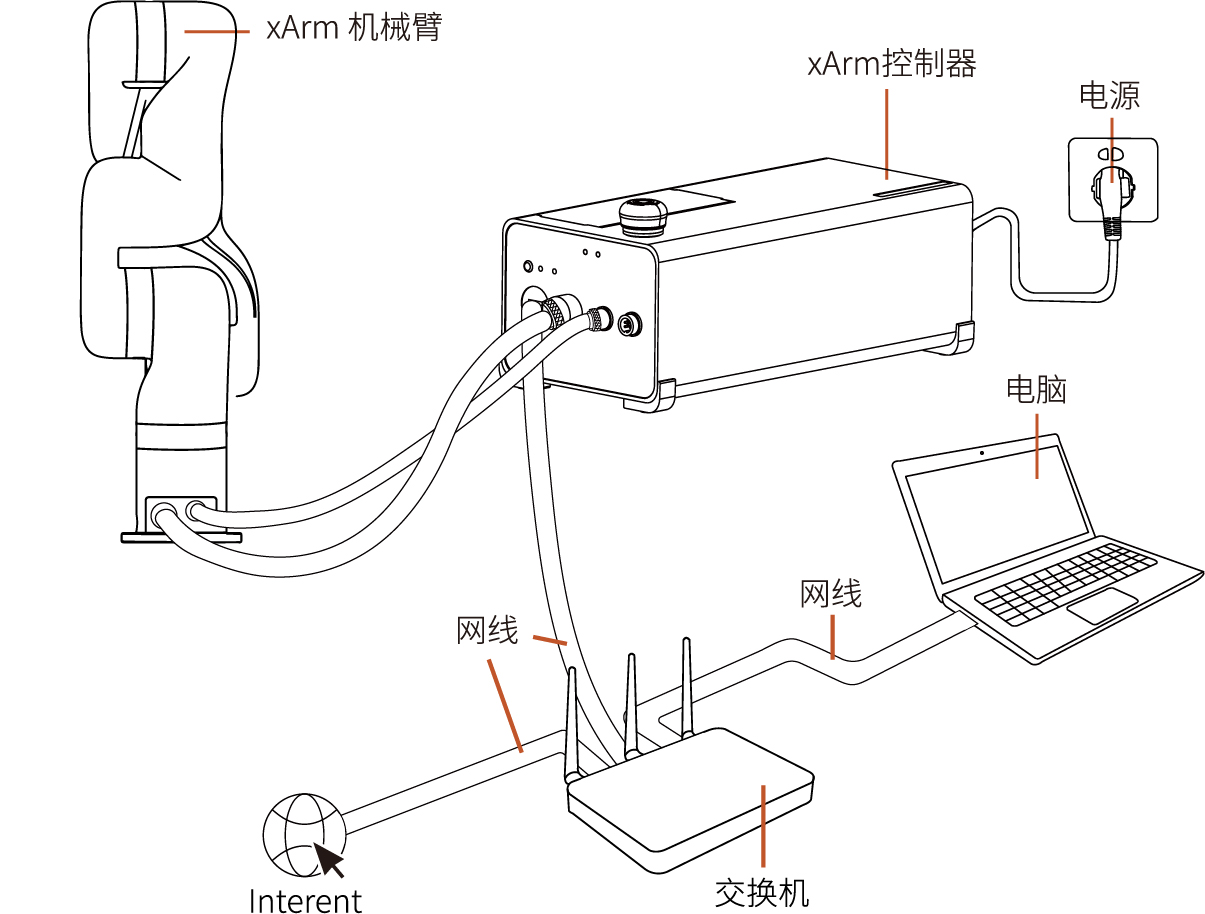 xArm 机械臂

xArm控制器

电源

电脑

网线

网线

Interent

交换机