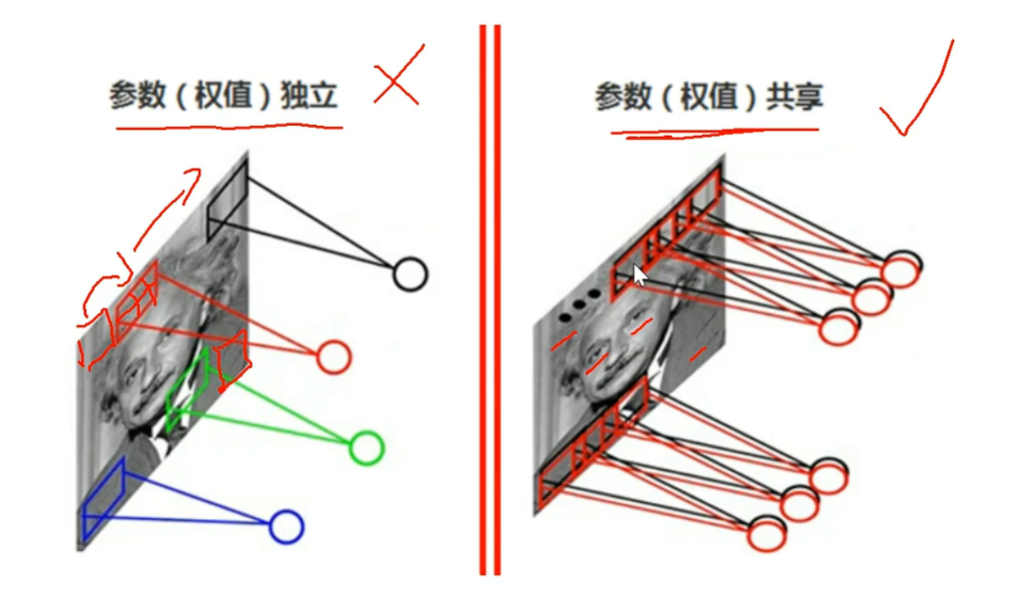 参数（权值）独立

参数（权值）共享