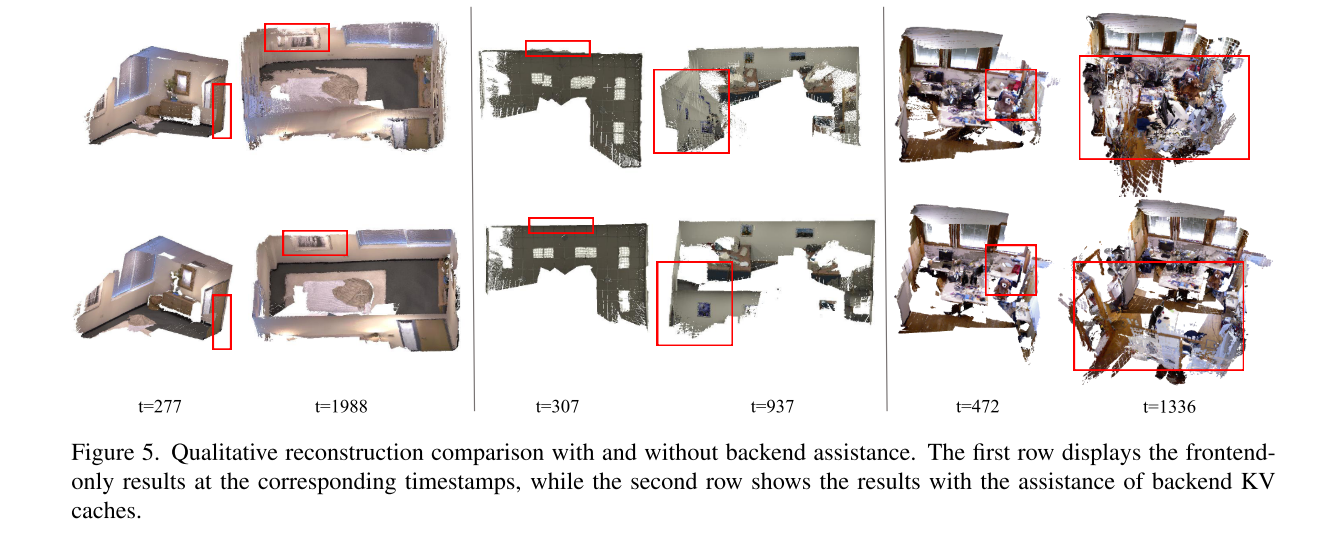 t=277 t=1988 t=307 t=937 t=472 t=1336

Figure 5. Qualitative reconstruction comparison with and without backend assistance. The first row displays the frontend-only results at the corresponding timestamps, while the second row shows the results with the assistance of backend KV caches.