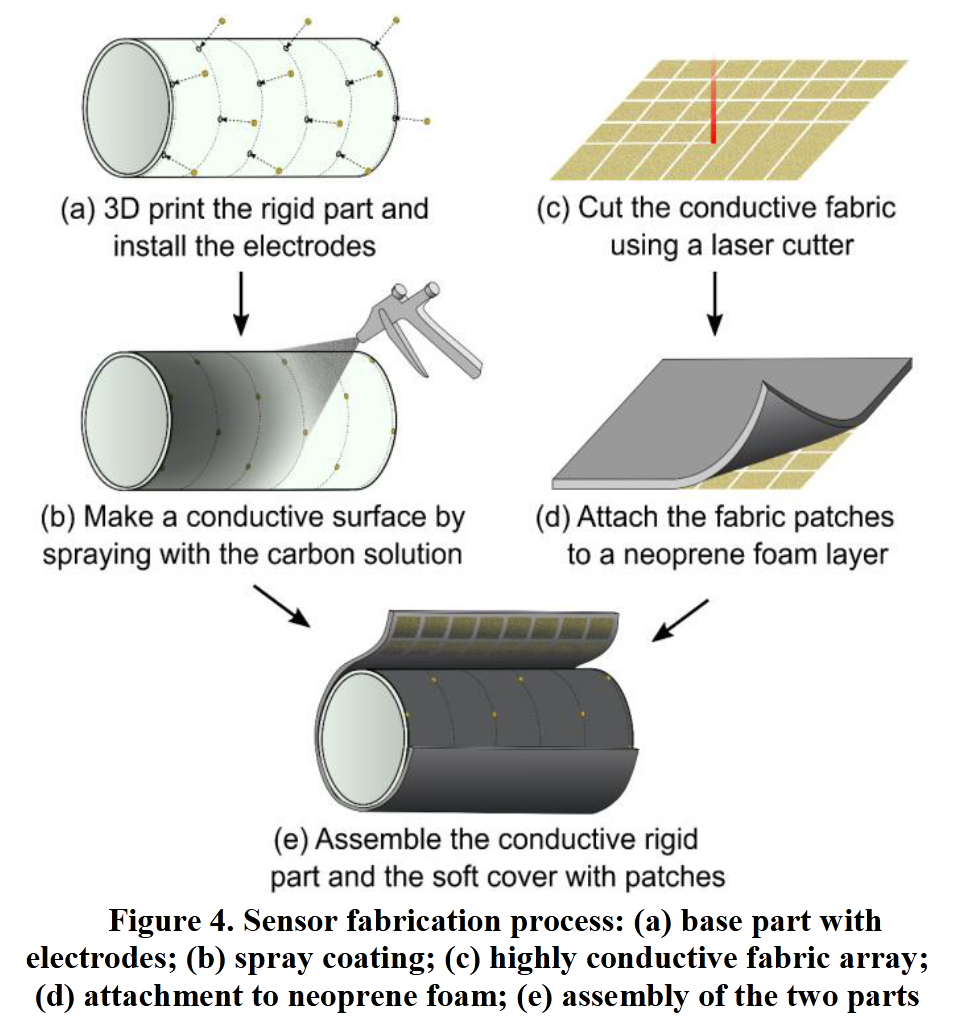 (a) 3D print the rigid part and install the electrodes

(c) Cut the conductive fabric using a laser cutter

(b) Make a conductive surface by spraying with the carbon solution

(d) Attach the fabric patches to a neoprene foam layer

(e) Assemble the conductive rigid part and the soft cover with patches

Figure 4. Sensor fabrication process: (a) base part with electrodes; (b) spray coating; (c) highly conductive fabric array; (d) attachment to neoprene foam; (e) assembly of the two parts