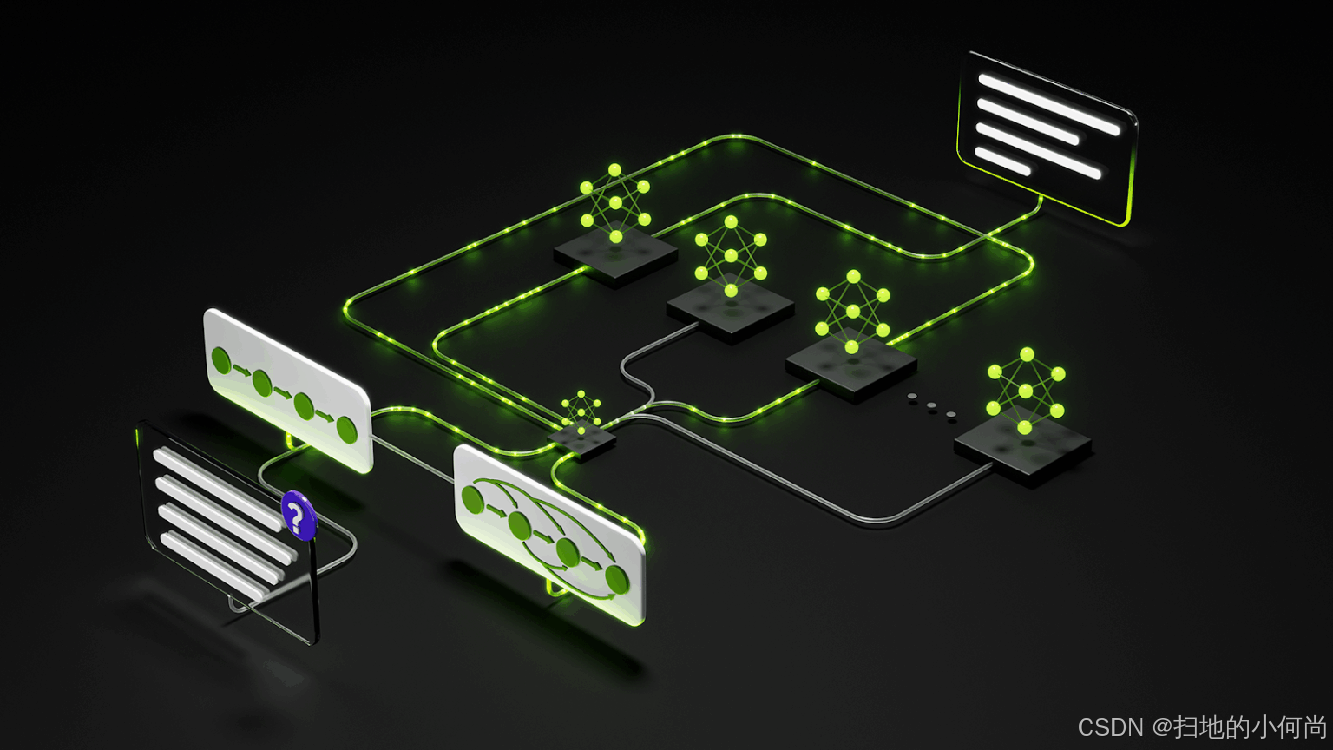 ?

CSDN @扫地的小何尚