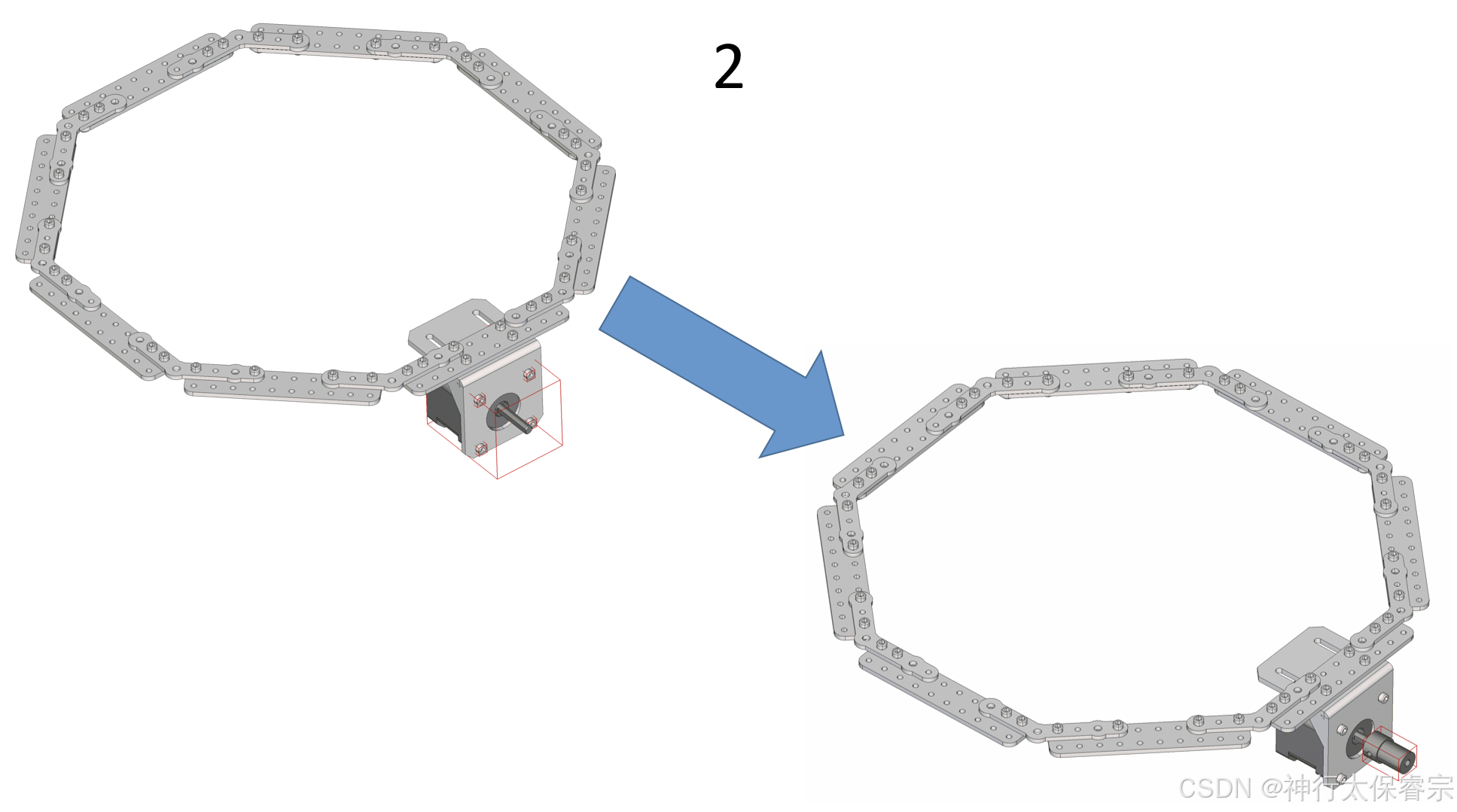 2

CSDN @神行太保睿宗