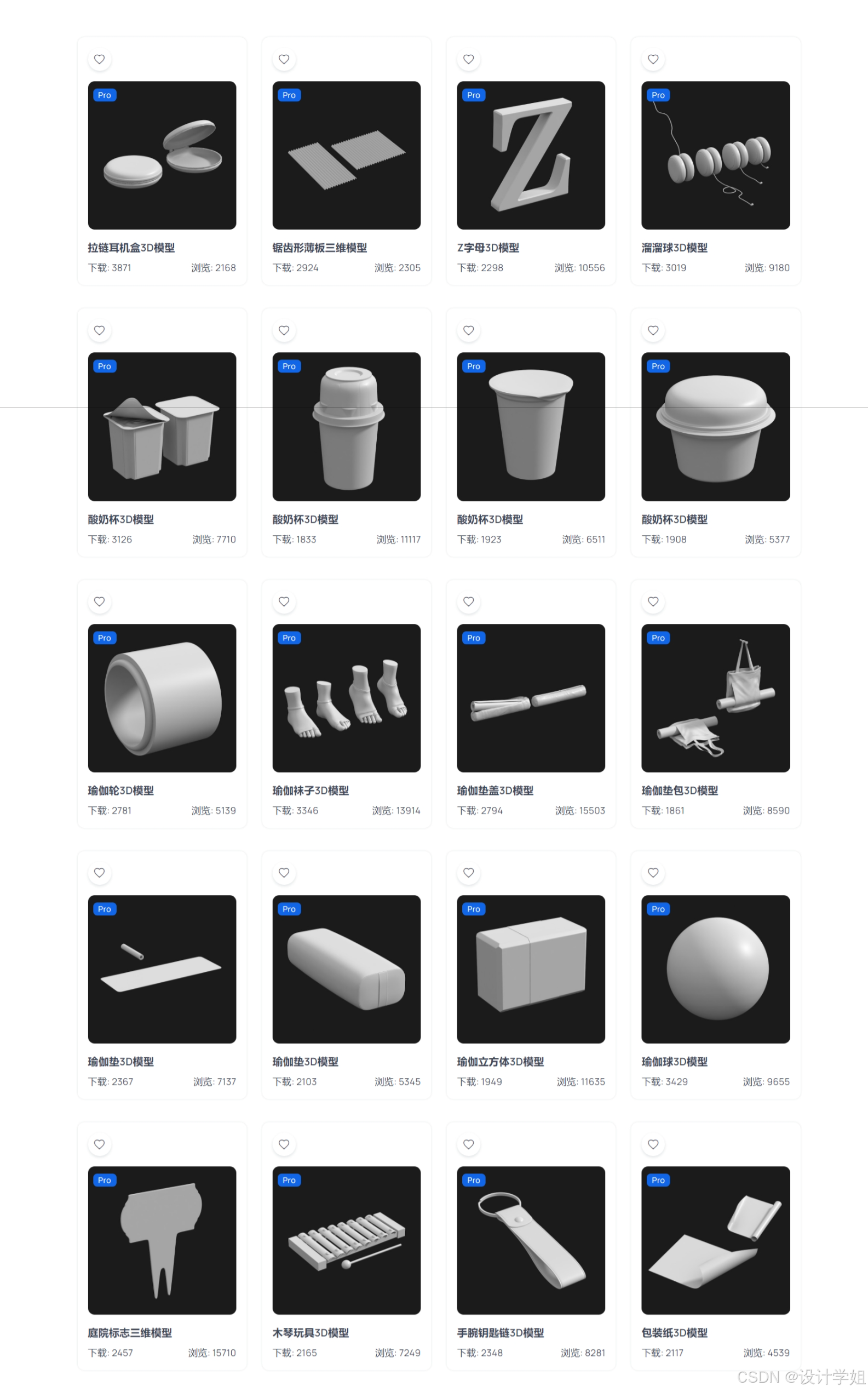 Pro
拉链耳机盒3D模型
下载: 3871 浏览: 2168

Pro
锯齿形薄板三维模型
下载: 2924 浏览: 2305

Pro
Z字母3D模型
下载: 2298 浏览: 10556

Pro
溜溜球3D模型
下载: 3019 浏览: 9180

Pro
酸奶杯3D模型
下载: 3126 浏览: 7710

Pro
酸奶杯3D模型
下载: 1833 浏览: 11117

Pro
酸奶杯3D模型
下载: 1923 浏览: 6511

Pro
酸奶杯3D模型
下载: 1908 浏览: 5377

Pro
瑜伽轮3D模型
下载: 2781 浏览: 5139

Pro
瑜伽袜子3D模型
下载: 3346 浏览: 13914

Pro
瑜伽垫盖3D模型
下载: 2794 浏览: 15503

Pro
瑜伽垫包3D模型
下载: 1861 浏览: 8590

Pro
瑜伽垫3D模型
下载: 2367 浏览: 7137

Pro
瑜伽垫3D模型
下载: 2103 浏览: 5345

Pro
瑜伽立方体3D模型
下载: 1949 浏览: 11635

Pro
瑜伽球3D模型
下载: 3429 浏览: 9655

Pro
庭院标志三维模型
下载: 2457 浏览: 15710

Pro
木琴玩具3D模型
下载: 2165 浏览: 7249

Pro
手腕钥匙链3D模型
下载: 2348 浏览: 8281

Pro
包装纸3D模型
下载: 2117 浏览: 4539

CSDN @设计学姐