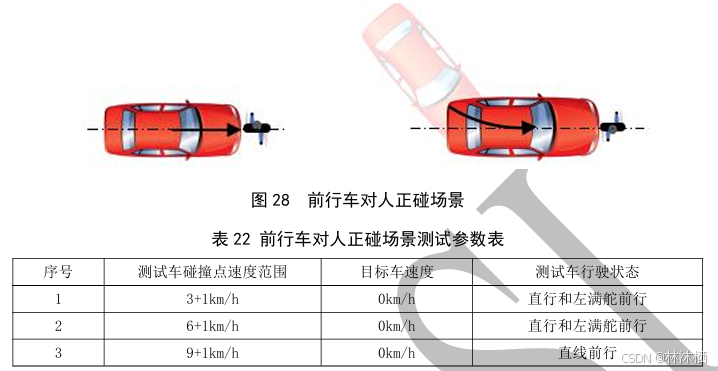 图 28　前行车对人正碰场景

表 22 前行车对人正碰场景测试参数表

| 序号 | 测试车碰撞点速度范围 | 目标车速度 | 测试车行驶状态 |
|---|---|---|---|
| 1 | 3+1km/h | 0km/h | 直行和左满舵前行 |
| 2 | 6+1km/h | 0km/h | 直行和左满舵前行 |
| 3 | 9+1km/h | 0km/h | 直线前行 |

CSDN @林沐栖