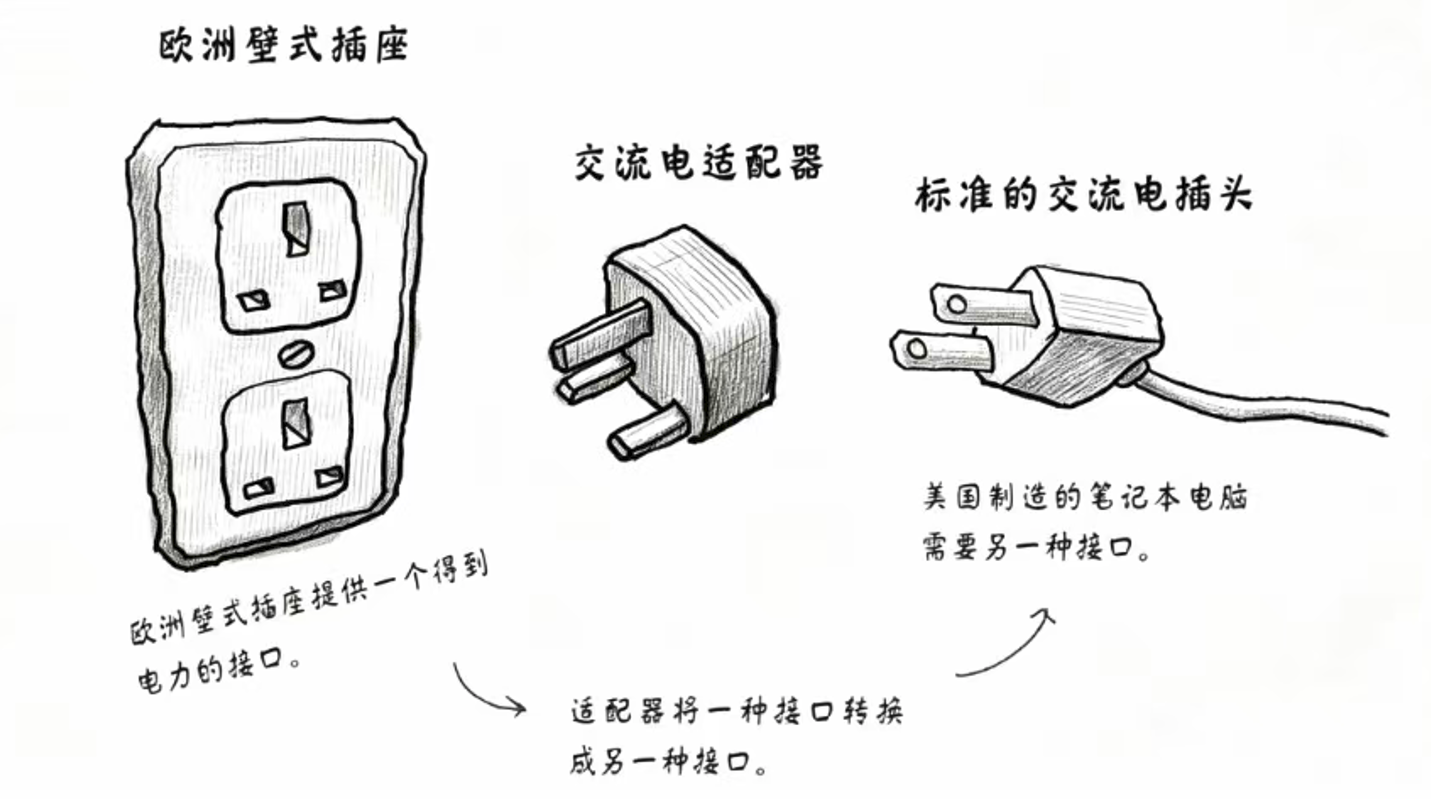 欧洲壁式插座

交流电适配器

标准的交流电插头

欧洲壁式插座提供一个得到电力的接口。

适配器将一种接口转换成另一种接口。

美国制造的笔记本电脑需要另一种接口。