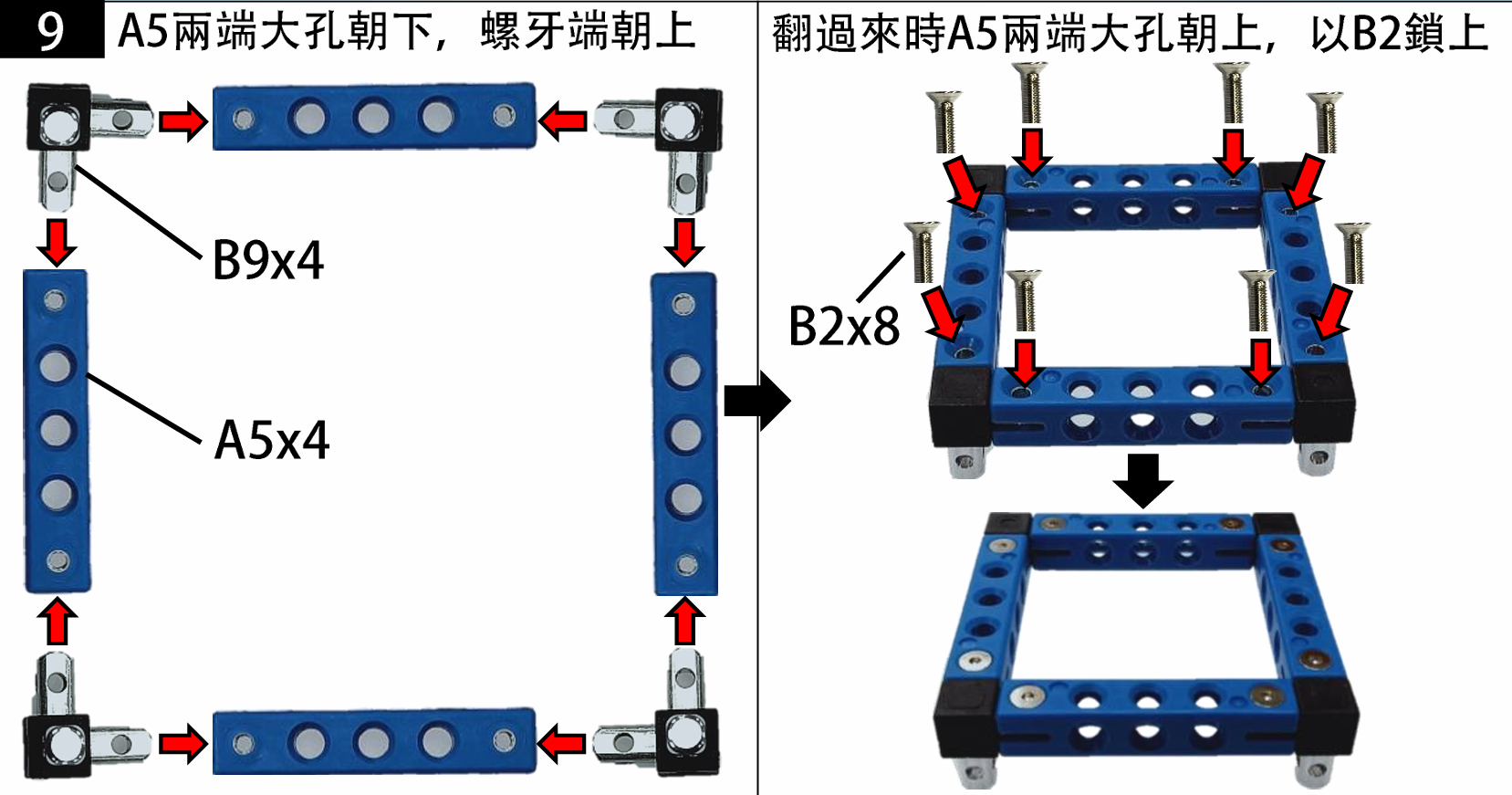 9 A5兩端大孔朝下，螺牙端朝上

B9x4

A5x4

翻過來時A5兩端大孔朝上，以B2鎖上

B2x8