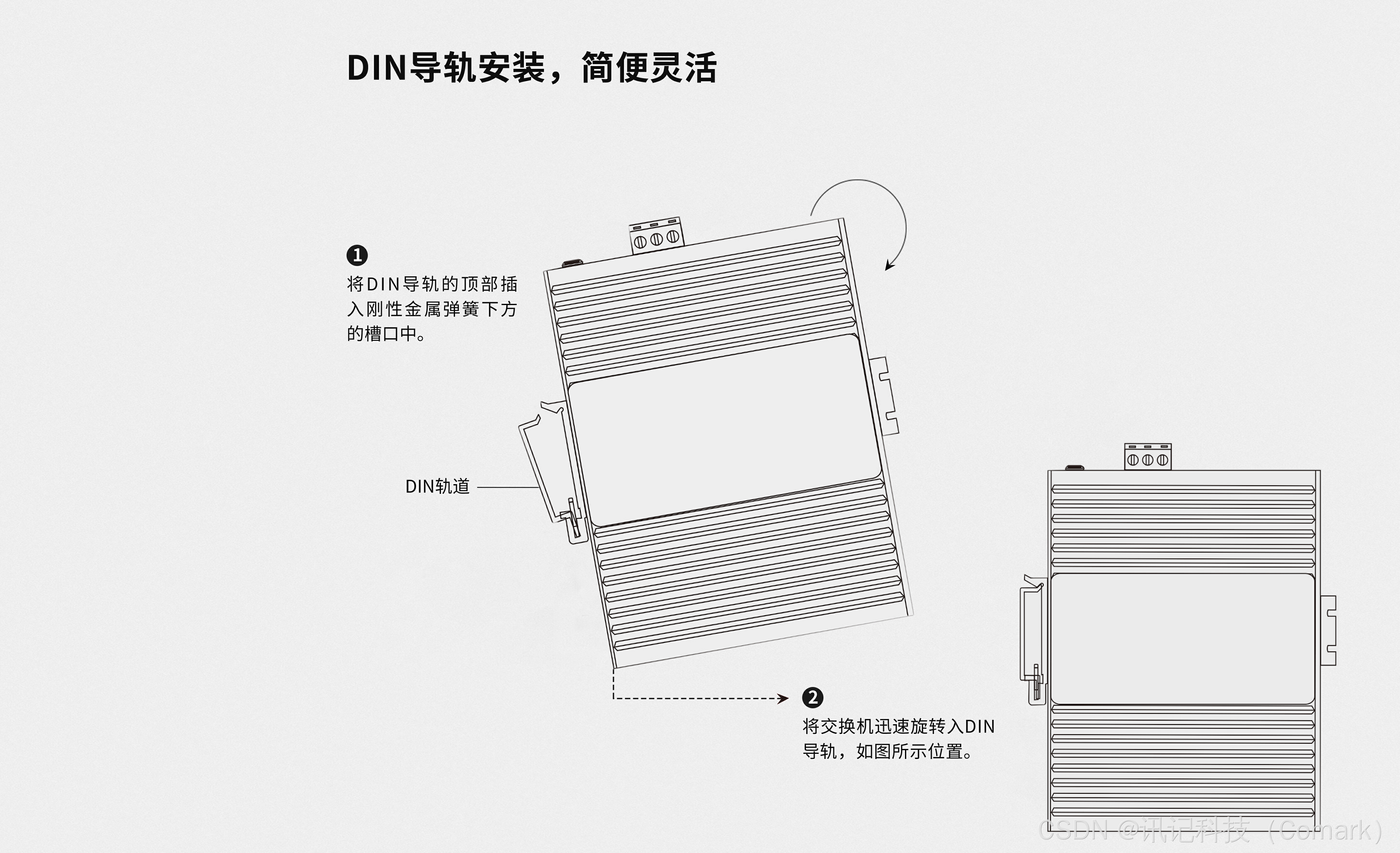 DIN导轨安装，简便灵活

❶
将DIN导轨的顶部插入刚性金属弹簧下方的槽口中。

DIN轨道

❷
将交换机迅速旋转入DIN导轨，如图所示位置。

CSDN @讯记科技（Comark）