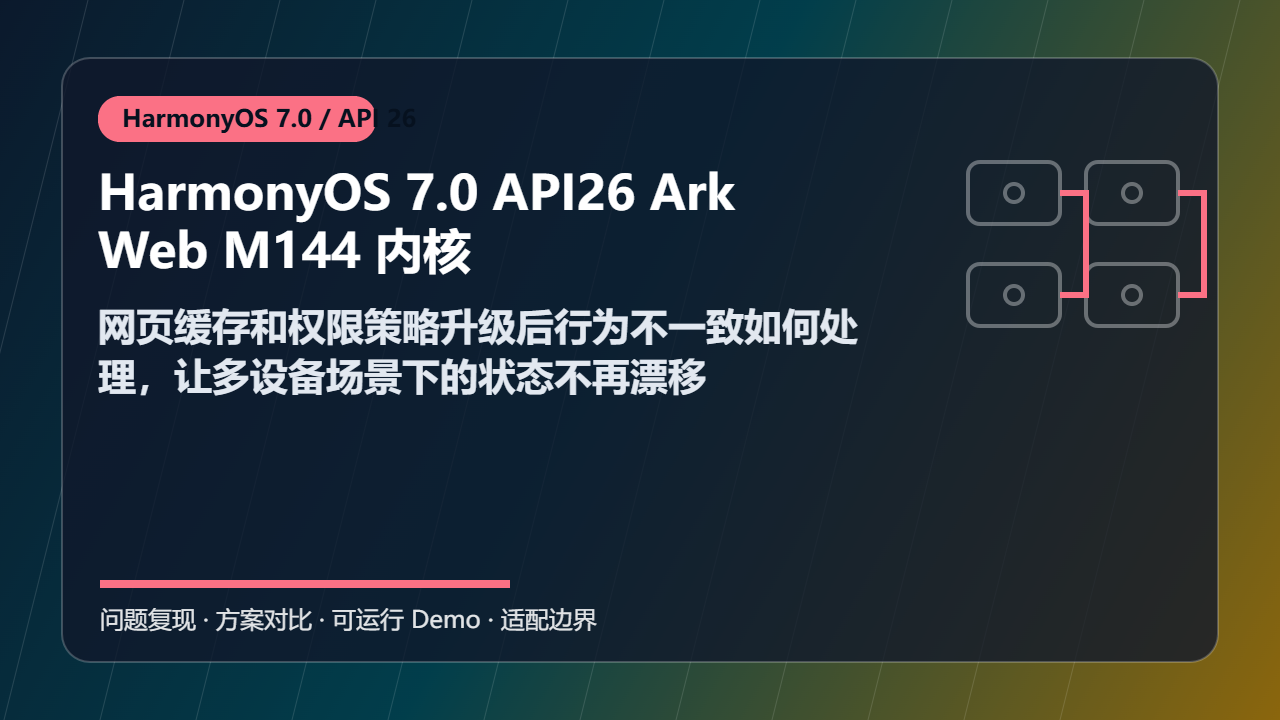 HarmonyOS 7.0 / API 26

HarmonyOS 7.0 API26 Ark Web M144 内核

网页缓存和权限策略升级后行为不一致如何处理，让多设备场景下的状态不再漂移

问题复现 · 方案对比 · 可运行 Demo · 适配边界