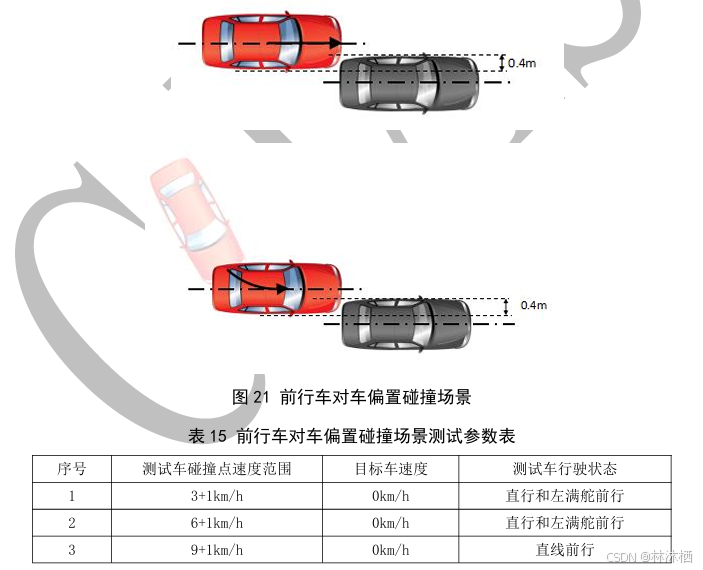 0.4m

0.4m

图 21 前行车对车偏置碰撞场景

表 15 前行车对车偏置碰撞场景测试参数表

| 序号 | 测试车碰撞点速度范围 | 目标车速度 | 测试车行驶状态 |
|---|---|---|---|
| 1 | 3+1km/h | 0km/h | 直行和左满舵前行 |
| 2 | 6+1km/h | 0km/h | 直行和左满舵前行 |
| 3 | 9+1km/h | 0km/h | 直线前行 |

CSDN @林沐栖