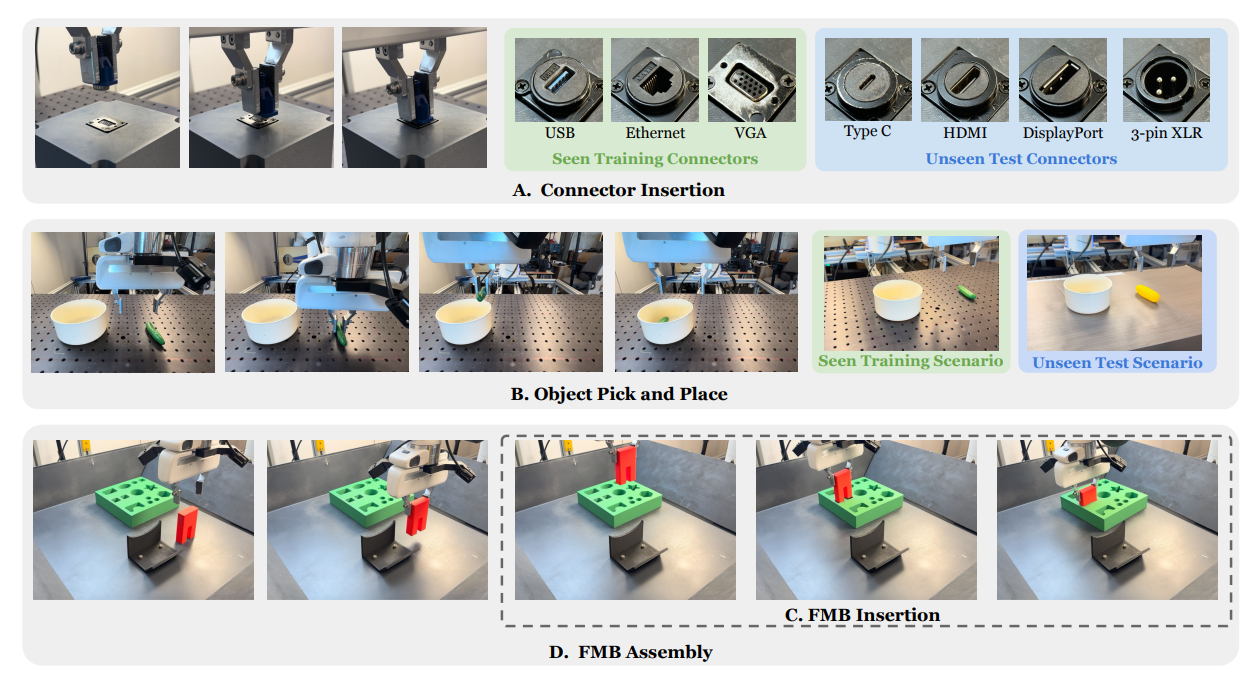 USB
Ethernet
VGA
Seen Training Connectors
Type C
HDMI
DisplayPort
3-pin XLR
Unseen Test Connectors
A. Connector Insertion

Seen Training Scenario
Unseen Test Scenario
B. Object Pick and Place

C. FMB Insertion
D. FMB Assembly