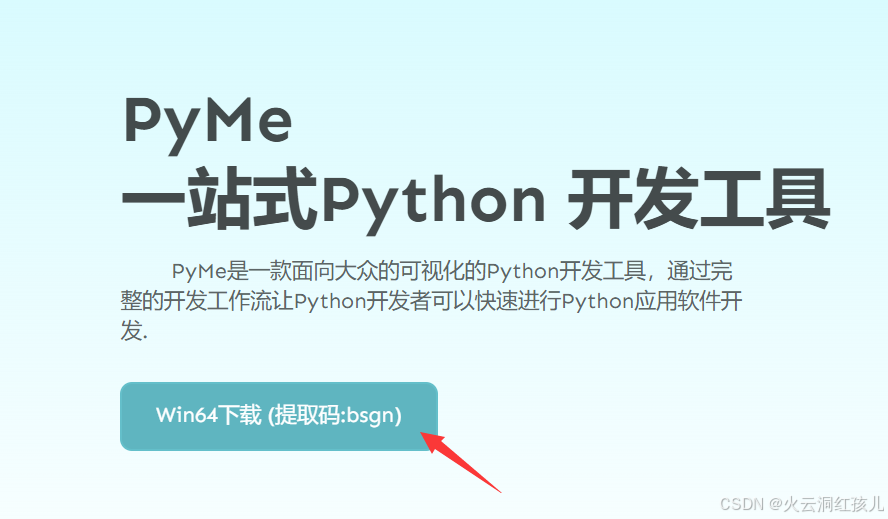 PyMe
一站式Python 开发工具

PyMe是一款面向大众的可视化的Python开发工具，通过完整的开发工作流让Python开发者可以快速进行Python应用软件开发.

Win64下载 (提取码:bsgn)

CSDN @火云洞红孩儿