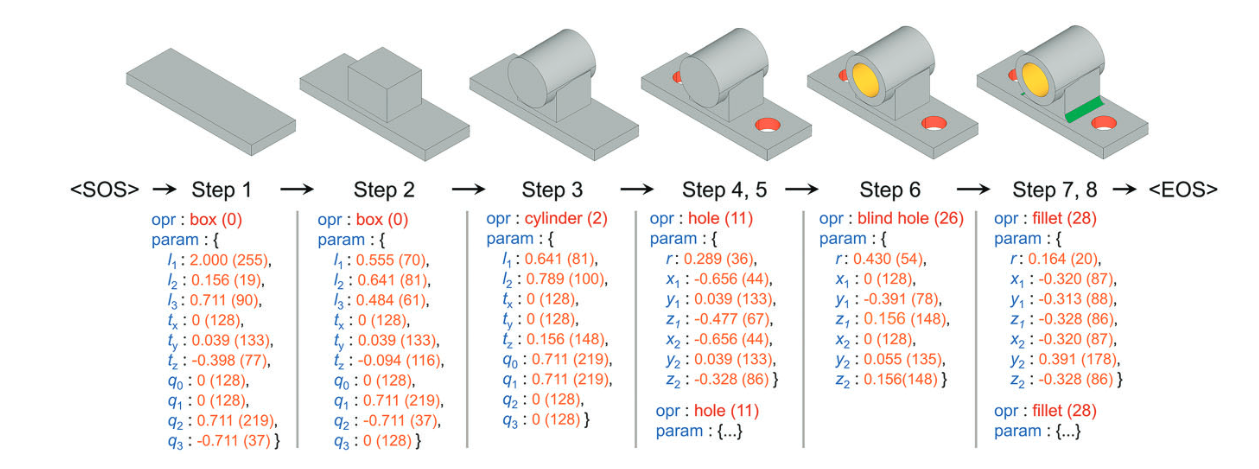 <SOS> → Step 1 → Step 2 → Step 3 → Step 4, 5 → Step 6 → Step 7, 8 → <EOS>

opr : box (0)
param : {
$l_1$ : 2.000 (255),
$l_2$ : 0.156 (19),
$l_3$ : 0.711 (90),
$t_x$ : 0 (128),
$t_y$ : 0.039 (133),
$t_z$ : -0.398 (77),
$q_0$ : 0 (128),
$q_1$ : 0 (128),
$q_2$ : 0.711 (219),
$q_3$ : -0.711 (37) }

opr : box (0)
param : {
$l_1$ : 0.555 (70),
$l_2$ : 0.641 (81),
$l_3$ : 0.484 (61),
$t_x$ : 0 (128),
$t_y$ : 0.039 (133),
$t_z$ : -0.094 (116),
$q_0$ : 0 (128),
$q_1$ : 0.711 (219),
$q_2$ : -0.711 (37),
$q_3$ : 0 (128) }

opr : cylinder (2)
param : {
$l_1$ : 0.641 (81),
$l_2$ : 0.789 (100),
$t_x$ : 0 (128),
$t_y$ : 0 (128),
$t_z$ : 0.156 (148),
$q_0$ : 0.711 (219),
$q_1$ : 0.711 (219),
$q_2$ : 0 (128),
$q_3$ : 0 (128) }

opr : hole (11)
param : {
$r$ : 0.289 (36),
$x_1$ : -0.656 (44),
$y_1$ : 0.039 (133),
$z_1$ : -0.477 (67),
$x_2$ : -0.656 (44),
$y_2$ : 0.039 (133),
$z_2$ : -0.328 (86) }

opr : hole (11)
param : {...}

opr : blind hole (26)
param : {
$r$ : 0.430 (54),
$x_1$ : 0 (128),
$y_1$ : -0.391 (78),
$z_1$ : 0.156 (148),
$x_2$ : 0 (128),
$y_2$ : 0.055 (135),
$z_2$ : 0.156(148) }

opr : fillet (28)
param : {
$r$ : 0.164 (20),
$x_1$ : -0.320 (87),
$y_1$ : -0.313 (88),
$z_1$ : -0.328 (86),
$x_2$ : -0.320 (87),
$y_2$ : 0.391 (178),
$z_2$ : -0.328 (86) }

opr : fillet (28)
param : {...}