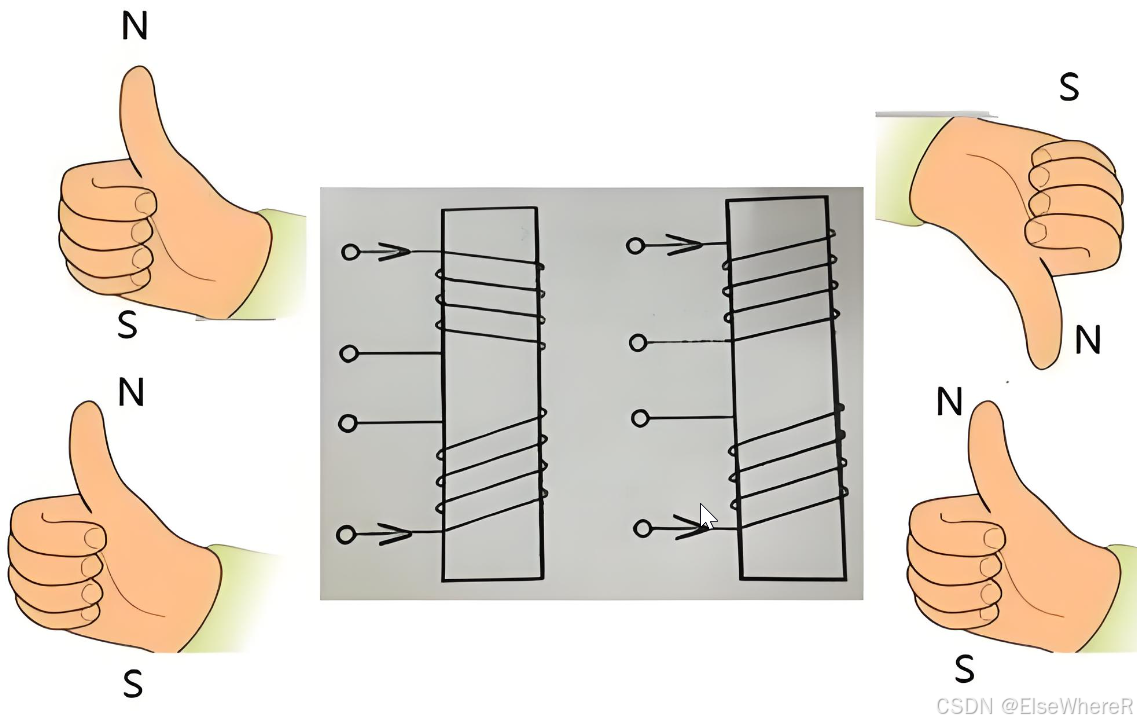 N

S

N

S

S

N

N

S

CSDN @ElseWhereR