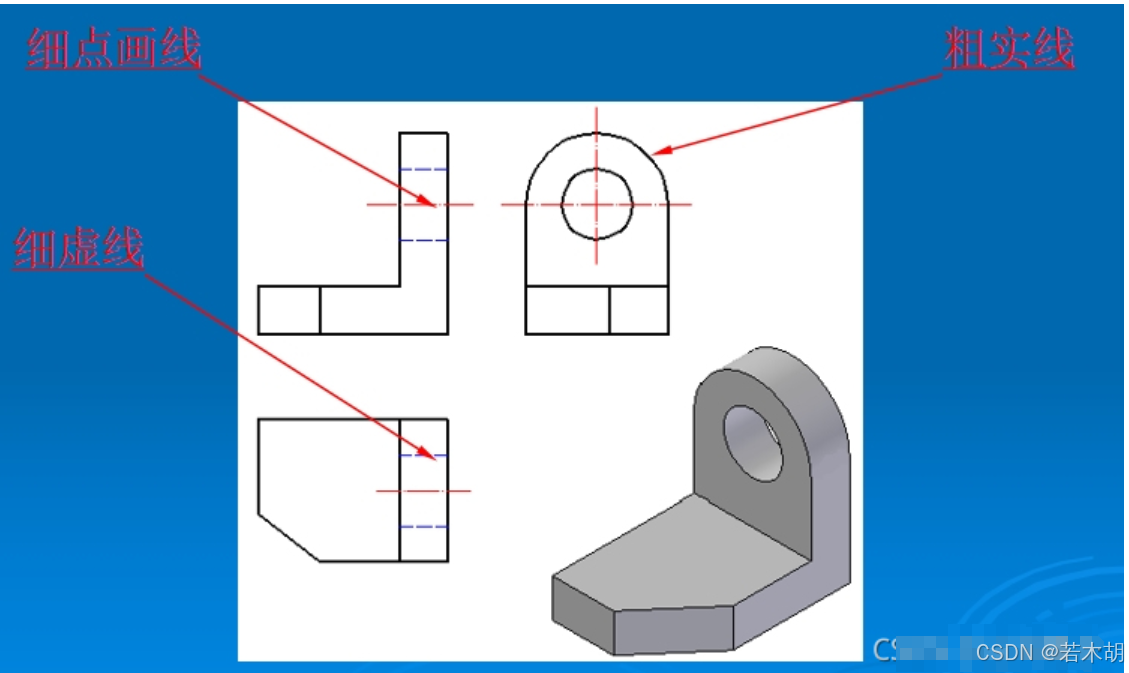 细点画线

粗实线

细虚线

CSDN @若木胡