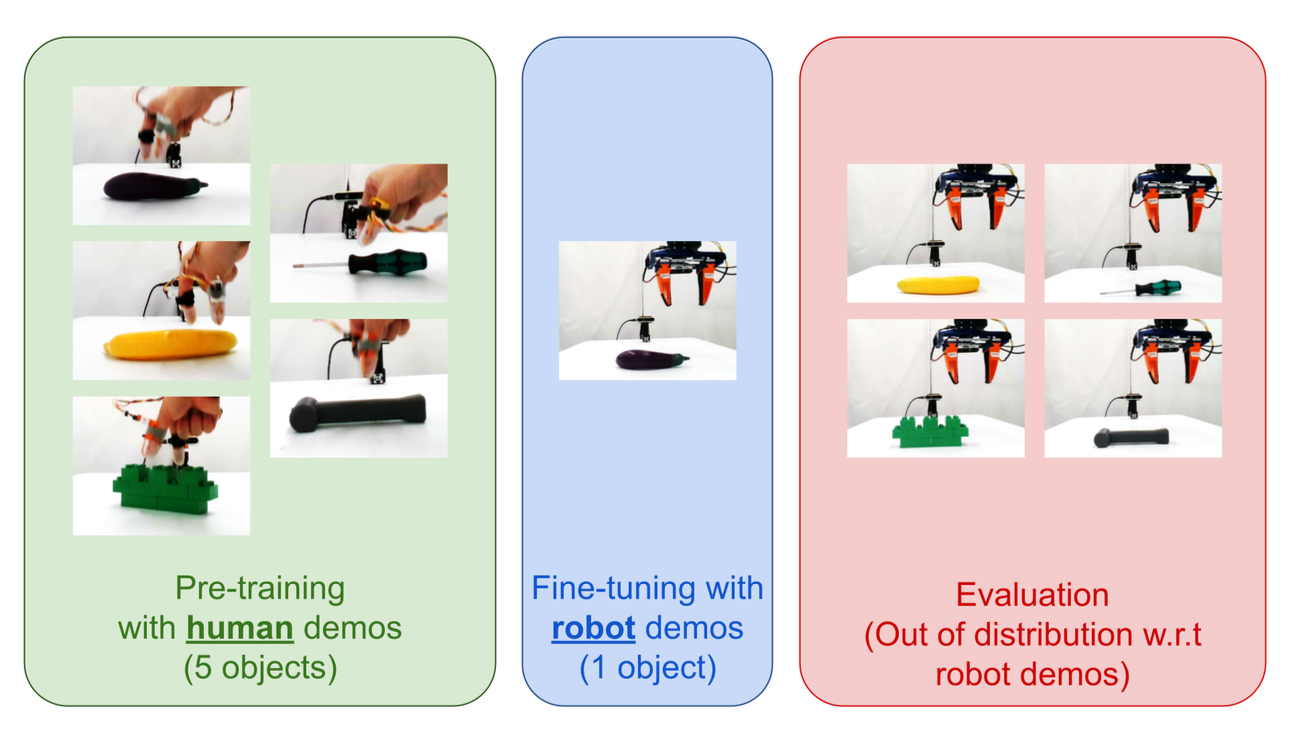 Pre-training with human demos (5 objects)

Fine-tuning with robot demos (1 object)

Evaluation (Out of distribution w.r.t robot demos)