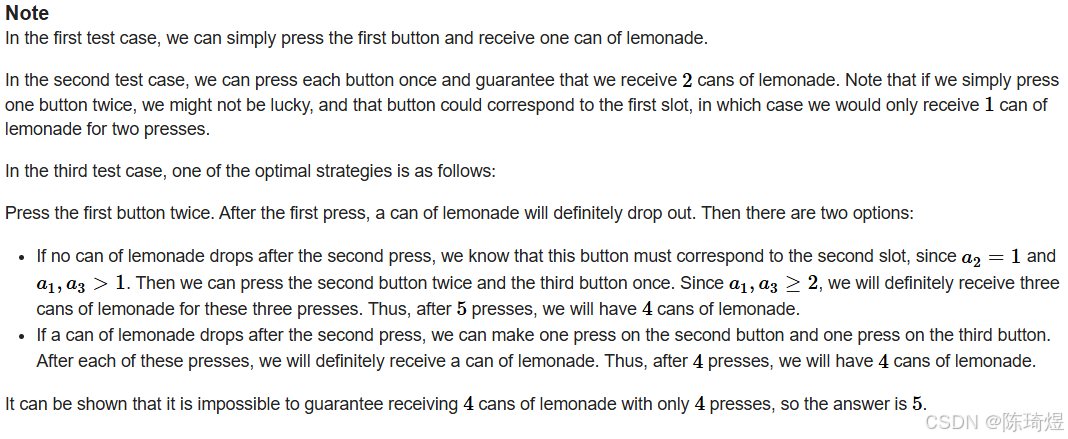 **Note**
In the first test case, we can simply press the first button and receive one can of lemonade.

In the second test case, we can press each button once and guarantee that we receive $2$ cans of lemonade. Note that if we simply press one button twice, we might not be lucky, and that button could correspond to the first slot, in which case we would only receive $1$ can of lemonade for two presses.

In the third test case, one of the optimal strategies is as follows:

Press the first button twice. After the first press, a can of lemonade will definitely drop out. Then there are two options:

- If no can of lemonade drops after the second press, we know that this button must correspond to the second slot, since $a_2 = 1$ and $a_1, a_3 > 1$. Then we can press the second button twice and the third button once. Since $a_1, a_3 \geq 2$, we will definitely receive three cans of lemonade for these three presses. Thus, after $5$ presses, we will have $4$ cans of lemonade.
- If a can of lemonade drops after the second press, we can make one press on the second button and one press on the third button. After each of these presses, we will definitely receive a can of lemonade. Thus, after $4$ presses, we will have $4$ cans of lemonade.

It can be shown that it is impossible to guarantee receiving $4$ cans of lemonade with only $4$ presses, so the answer is $5$.

CSDN @陈琦煜