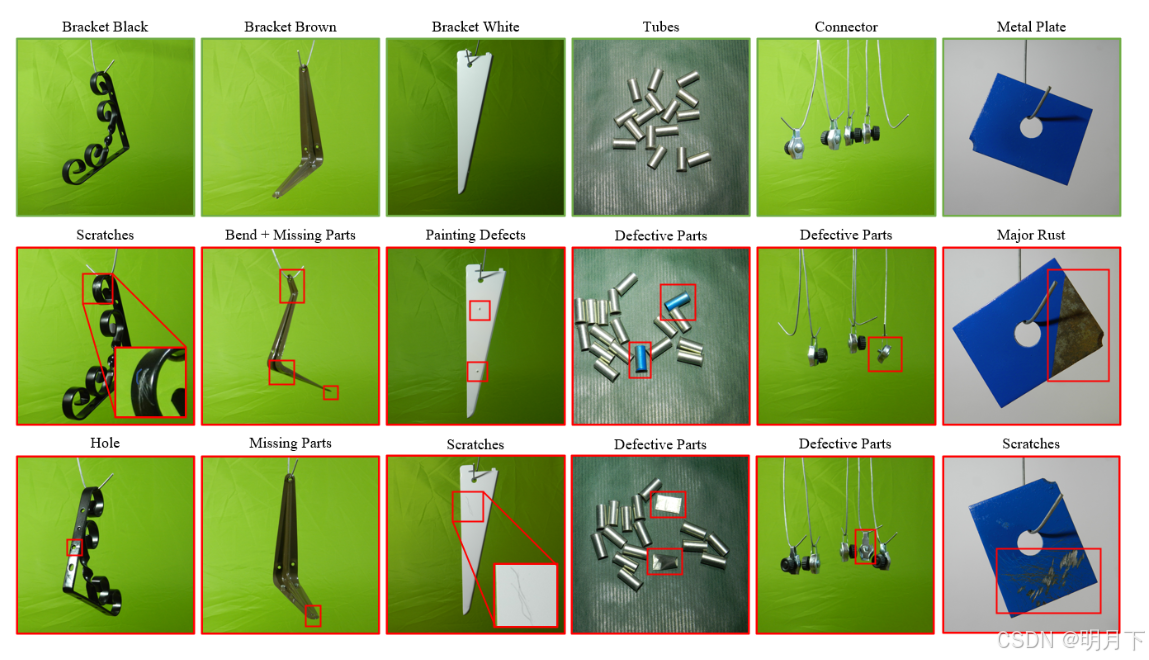 Bracket Black
Bracket Brown
Bracket White
Tubes
Connector
Metal Plate

Scratches
Bend + Missing Parts
Painting Defects
Defective Parts
Defective Parts
Major Rust

Hole
Missing Parts
Scratches
Defective Parts
Defective Parts
Scratches

CSDN @明月下