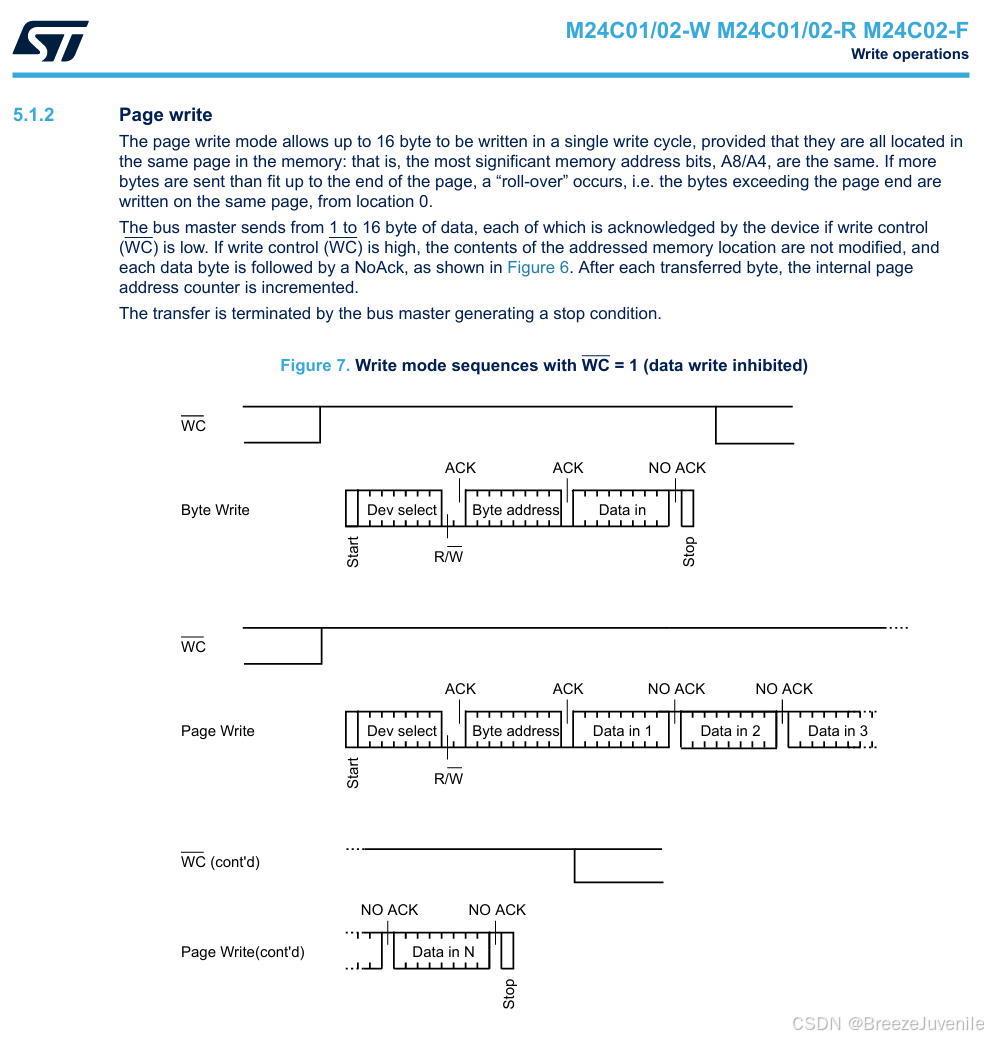 M24C01/02-W M24C01/02-R M24C02-F
Write operations

5.1.2 Page write

The page write mode allows up to 16 byte to be written in a single write cycle, provided that they are all located in the same page in the memory: that is, the most significant memory address bits, A8/A4, are the same. If more bytes are sent than fit up to the end of the page, a "roll-over" occurs, i.e. the bytes exceeding the page end are written on the same page, from location 0.

The bus master sends from 1 to 16 byte of data, each of which is acknowledged by the device if write control ($\overline{WC}$) is low. If write control ($\overline{WC}$) is high, the contents of the addressed memory location are not modified, and each data byte is followed by a NoAck, as shown in Figure 6. After each transferred byte, the internal page address counter is incremented.

The transfer is terminated by the bus master generating a stop condition.

Figure 7. Write mode sequences with $\overline{WC}$ = 1 (data write inhibited)

$\overline{WC}$

ACK ACK NO ACK

Byte Write Dev select Byte address Data in

Start R/$\overline{W}$ Stop

$\overline{WC}$

ACK ACK NO ACK NO ACK

Page Write Dev select Byte address Data in 1 Data in 2 Data in 3

Start R/$\overline{W}$

$\overline{WC}$ (cont'd)

NO ACK NO ACK

Page Write(cont'd) Data in N

Stop

CSDN @BreezeJuvenile