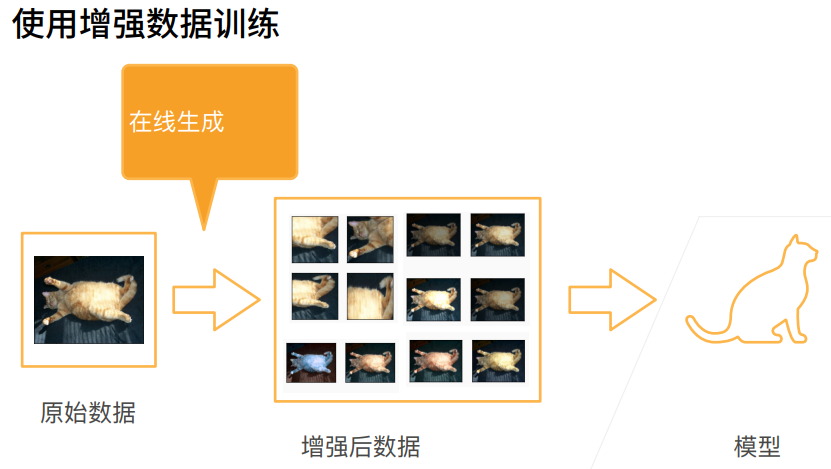 使用增强数据训练

在线生成

原始数据

增强后数据

模型