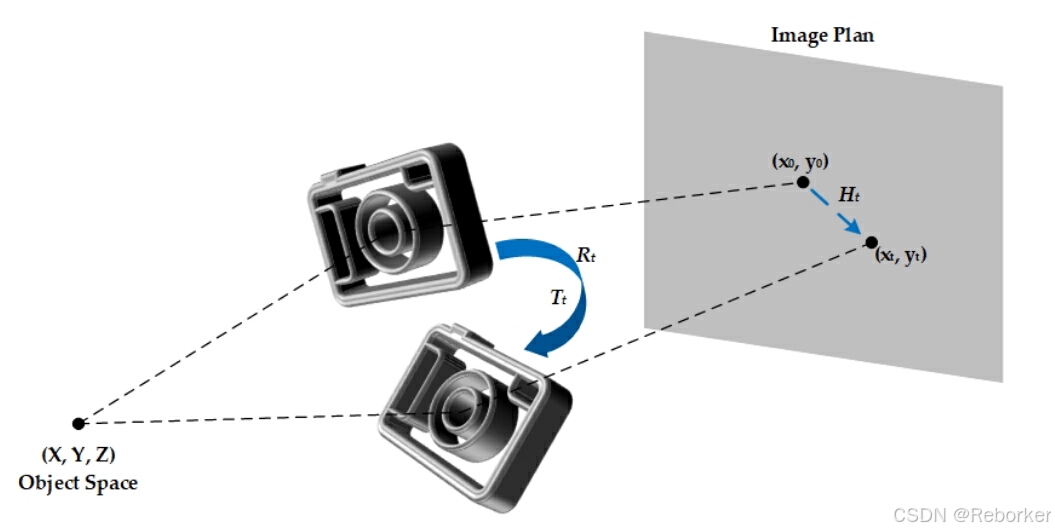 Image Plan

$(x_0, y_0)$

$H_t$

$(x_t, y_t)$

$R_t$

$T_t$

(X, Y, Z)
Object Space

CSDN @Reborker