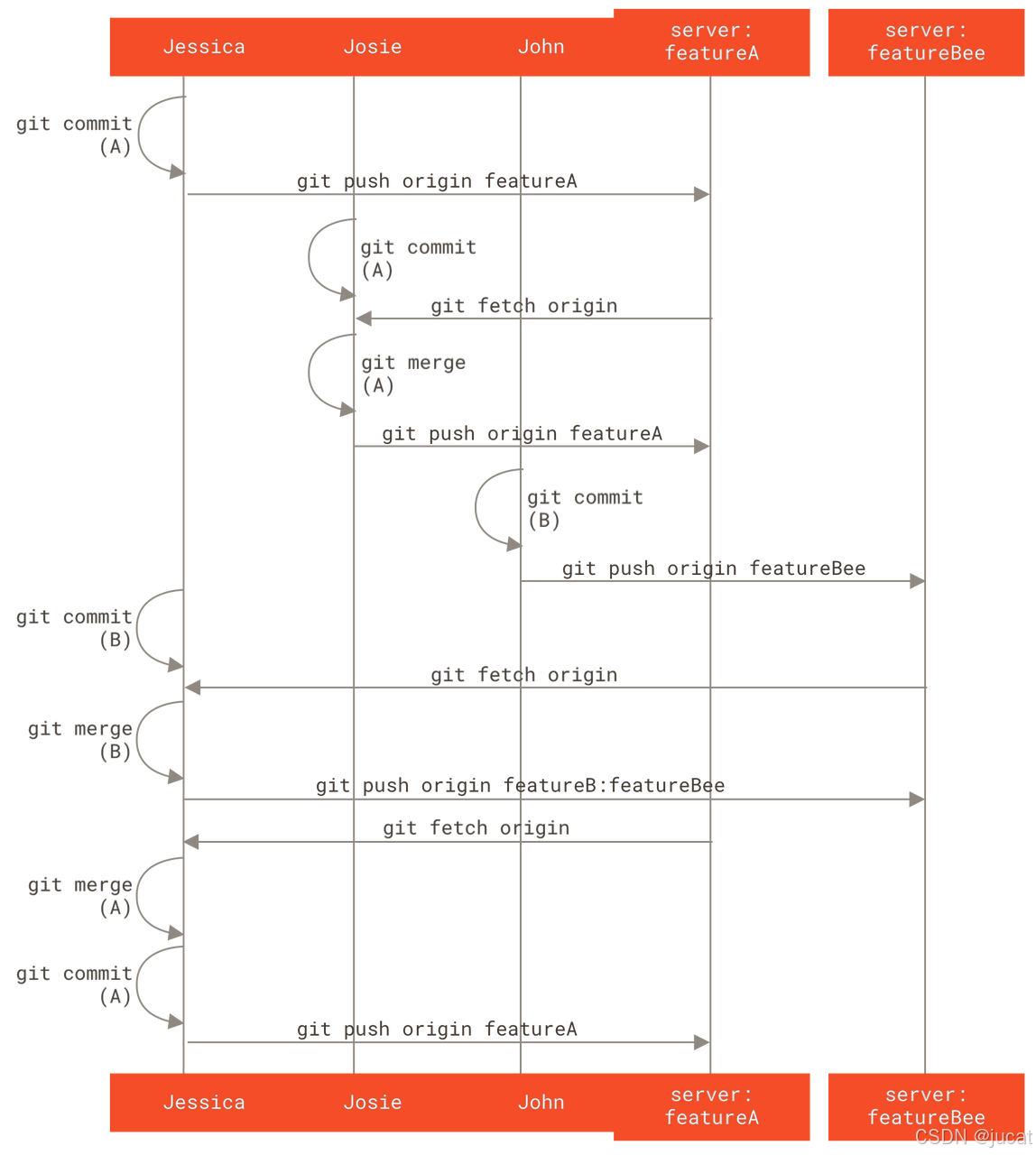 Jessica Josie John server: featureA server: featureBee

git commit (A)

git push origin featureA

git commit (A)

git fetch origin

git merge (A)

git push origin featureA

git commit (B)

git push origin featureBee

git commit (B)

git fetch origin

git merge (B)

git push origin featureB:featureBee

git fetch origin

git merge (A)

git commit (A)

git push origin featureA

Jessica Josie John server: featureA server: featureBee

CSDN @jucat