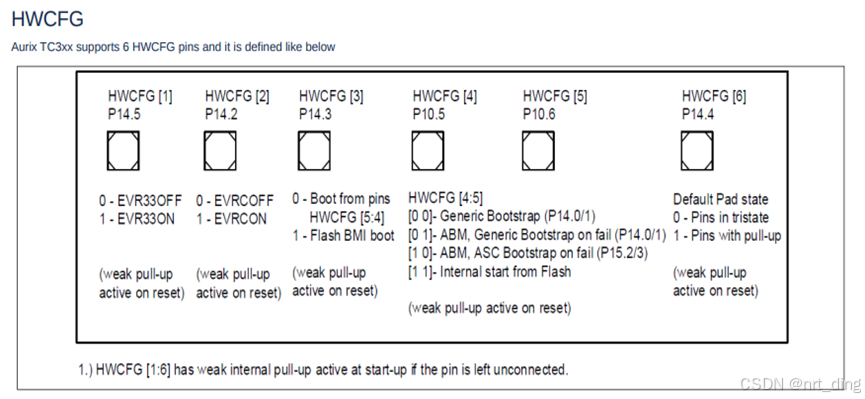 HWCFG

Aurix TC3xx supports 6 HWCFG pins and it is defined like below

HWCFG [1]
P14.5

0 - EVR33OFF
1 - EVR33ON

(weak pull-up active on reset)

HWCFG [2]
P14.2

0 - EVRCOFF
1 - EVRCON

(weak pull-up active on reset)

HWCFG [3]
P14.3

0 - Boot from pins HWCFG [5:4]
1 - Flash BMI boot

(weak pull-up active on reset)

HWCFG [4]
P10.5

HWCFG [5]
P10.6

HWCFG [4:5]
[0 0]- Generic Bootstrap (P14.0/1)
[0 1]- ABM, Generic Bootstrap on fail (P14.0/1)
[1 0]- ABM, ASC Bootstrap on fail (P15.2/3)
[1 1]- Internal start from Flash

(weak pull-up active on reset)

HWCFG [6]
P14.4

Default Pad state
0 - Pins in tristate
1 - Pins with pull-up

(weak pull-up active on reset)

1.) HWCFG [1:6] has weak internal pull-up active at start-up if the pin is left unconnected.

CSDN @nrt_ding