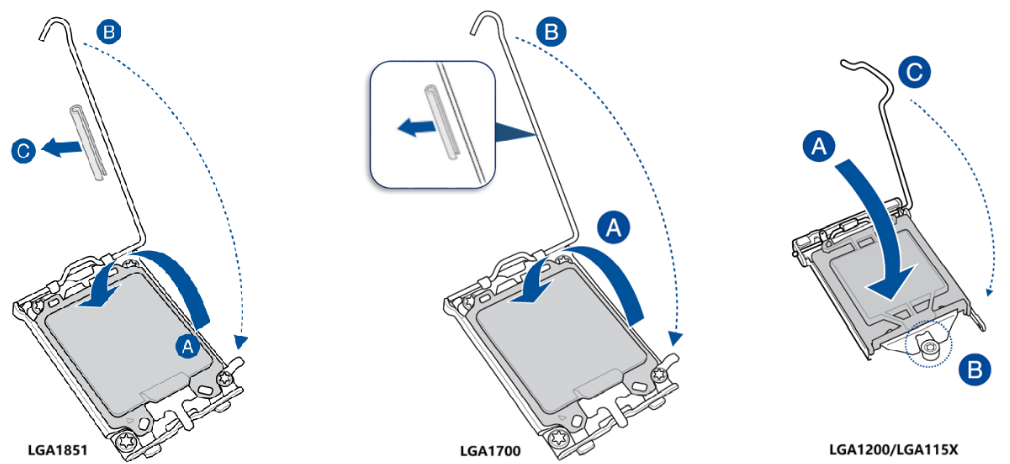 B

C

A

LGA1851

B

A

LGA1700

C

A

B

LGA1200/LGA115X