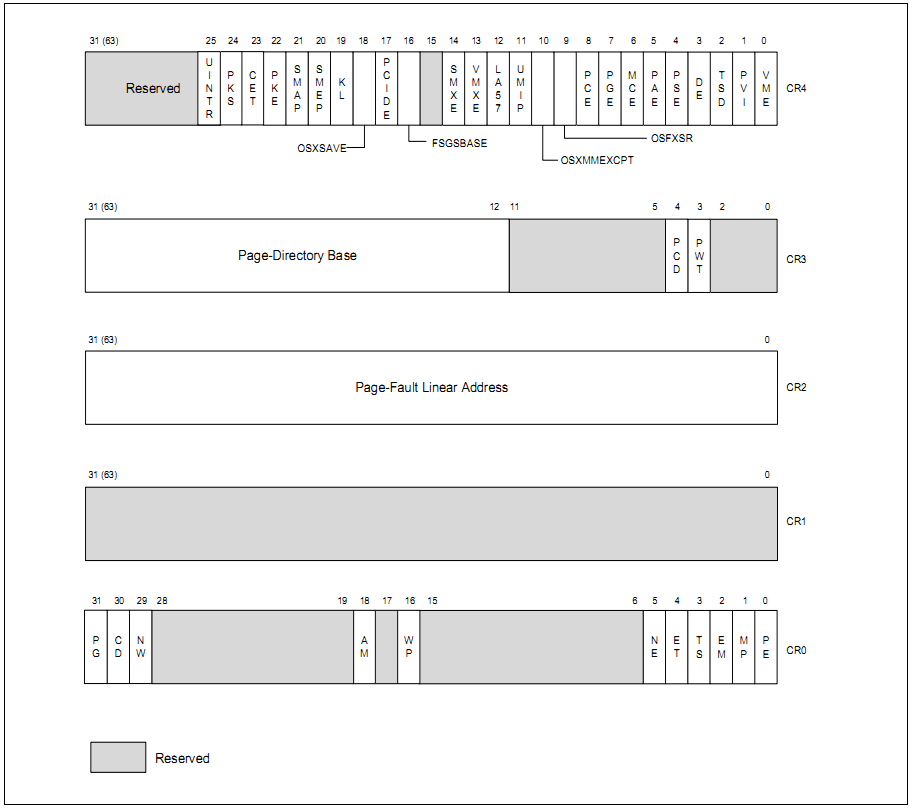 31 (63) 25 24 23 22 21 20 19 18 17 16 15 14 13 12 11 10 9 8 7 6 5 4 3 2 1 0

Reserved UINTR PKS CET PKE SMAP SMEP KL PCIDE SMXE VMXE LA57 UMIP PCE PGE MCE PAE PSE DE TSD PVI VME CR4

OSXSAVE FSGSBASE OSFXSR OSXMMEXCPT

31 (63) 12 11 5 4 3 2 0

Page-Directory Base PCD PWT CR3

31 (63) 0

Page-Fault Linear Address CR2

31 (63) 0

CR1

31 30 29 28 19 18 17 16 15 6 5 4 3 2 1 0

PG CD NW AM WP NE ET TS EM MP PE CR0

Reserved