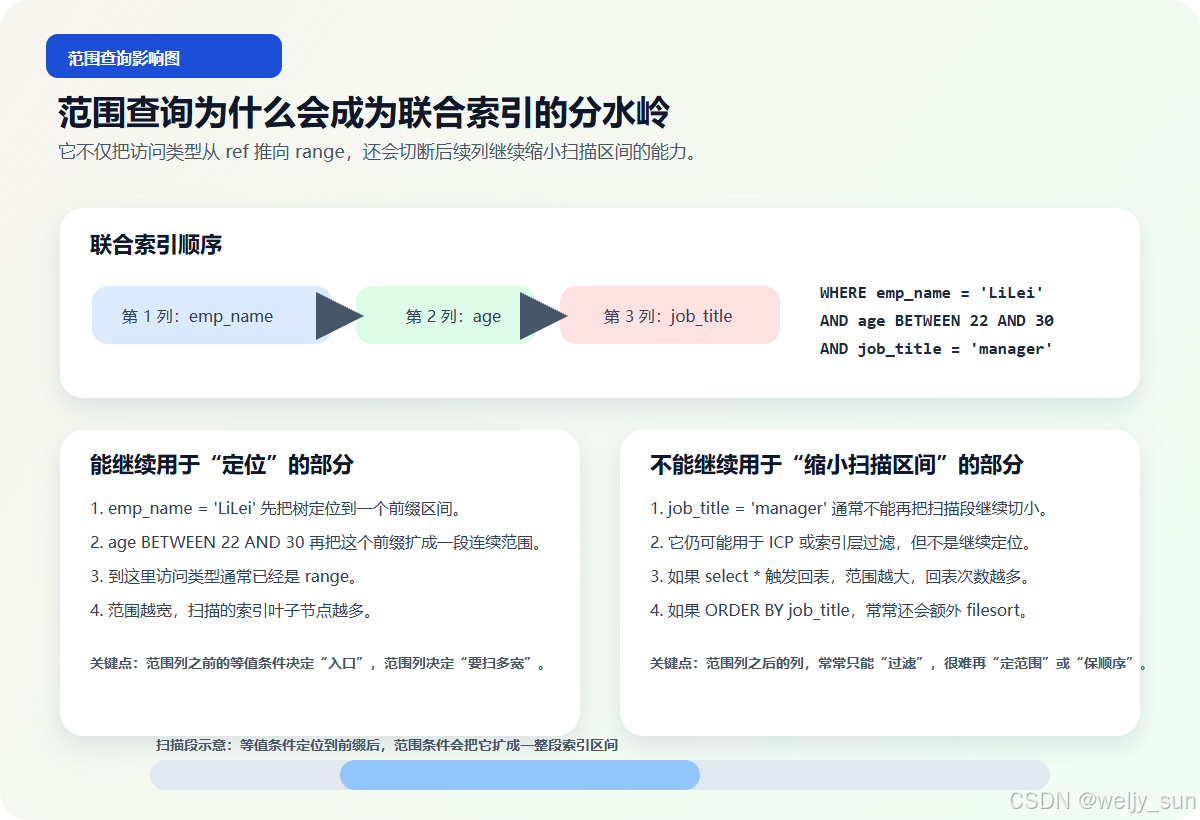 范围查询影响图

范围查询为什么会成为联合索引的分水岭

它不仅把访问类型从 ref 推向 range，还会切断后续列继续缩小扫描区间的能力。

联合索引顺序

第 1 列：emp_name

第 2 列：age

第 3 列：job_title

WHERE emp_name = 'LiLei'
AND age BETWEEN 22 AND 30
AND job_title = 'manager'

能继续用于“定位”的部分

1. emp_name = 'LiLei' 先把树定位到一个前缀区间。

2. age BETWEEN 22 AND 30 再把这个前缀扩成一段连续范围。

3. 到这里访问类型通常已经是 range。

4. 范围越宽，扫描的索引叶子节点越多。

关键点：范围列之前的等值条件决定“入口”，范围列决定“要扫多宽”。

不能继续用于“缩小扫描区间”的部分

1. job_title = 'manager' 通常不能再把扫描段继续切小。

2. 它仍可能用于 ICP 或索引层过滤，但不是继续定位。

3. 如果 select * 触发回表，范围越大，回表次数越多。

4. 如果 ORDER BY job_title，常常还会额外 filesort。

关键点：范围列之后的列，常常只能“过滤”，很难再“定范围”或“保顺序”。

扫描段示意：等值条件定位到前缀后，范围条件会把它扩成一整段索引区间

CSDN @weljy_sun