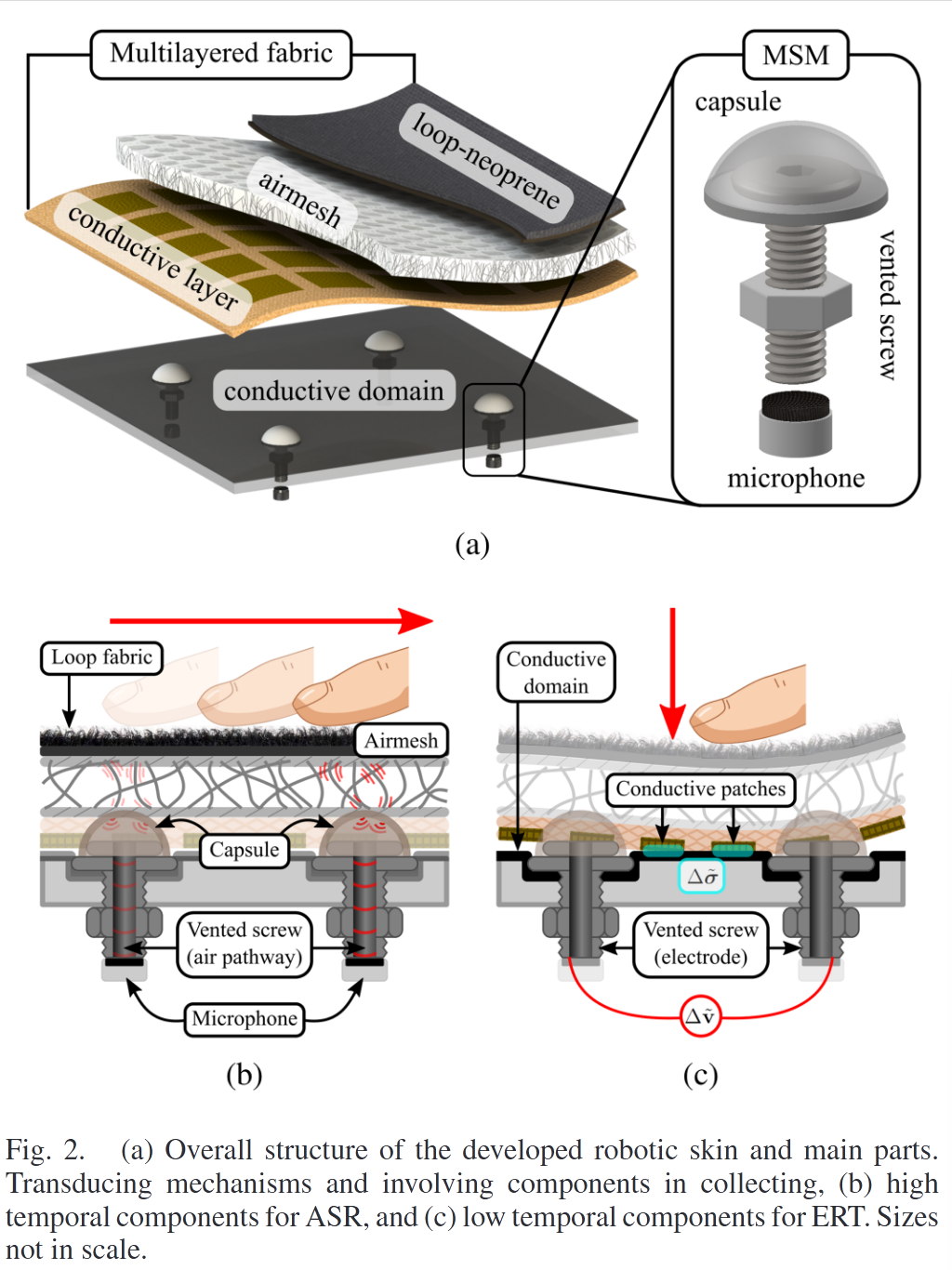 Multilayered fabric

loop-neoprene

airmesh

conductive layer

conductive domain

MSM

capsule

vented screw

microphone

(a)

Loop fabric

Airmesh

Capsule

Vented screw (air pathway)

Microphone

(b)

Conductive domain

Conductive patches

$\Delta\tilde{\sigma}$

Vented screw (electrode)

$\Delta\tilde{v}$

(c)

Fig. 2. (a) Overall structure of the developed robotic skin and main parts. Transducing mechanisms and involving components in collecting, (b) high temporal components for ASR, and (c) low temporal components for ERT. Sizes not in scale.