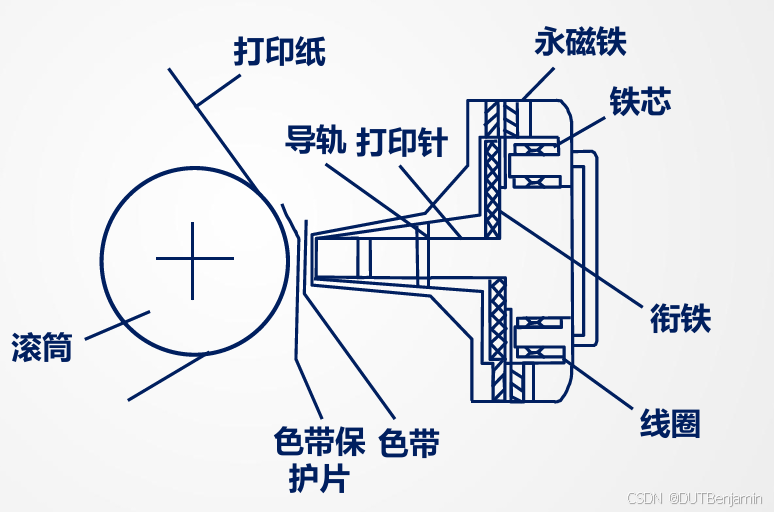 打印纸

永磁铁

铁芯

导轨 打印针

衔铁

滚筒

线圈

色带保护片 色带

CSDN @DUTBenjamin