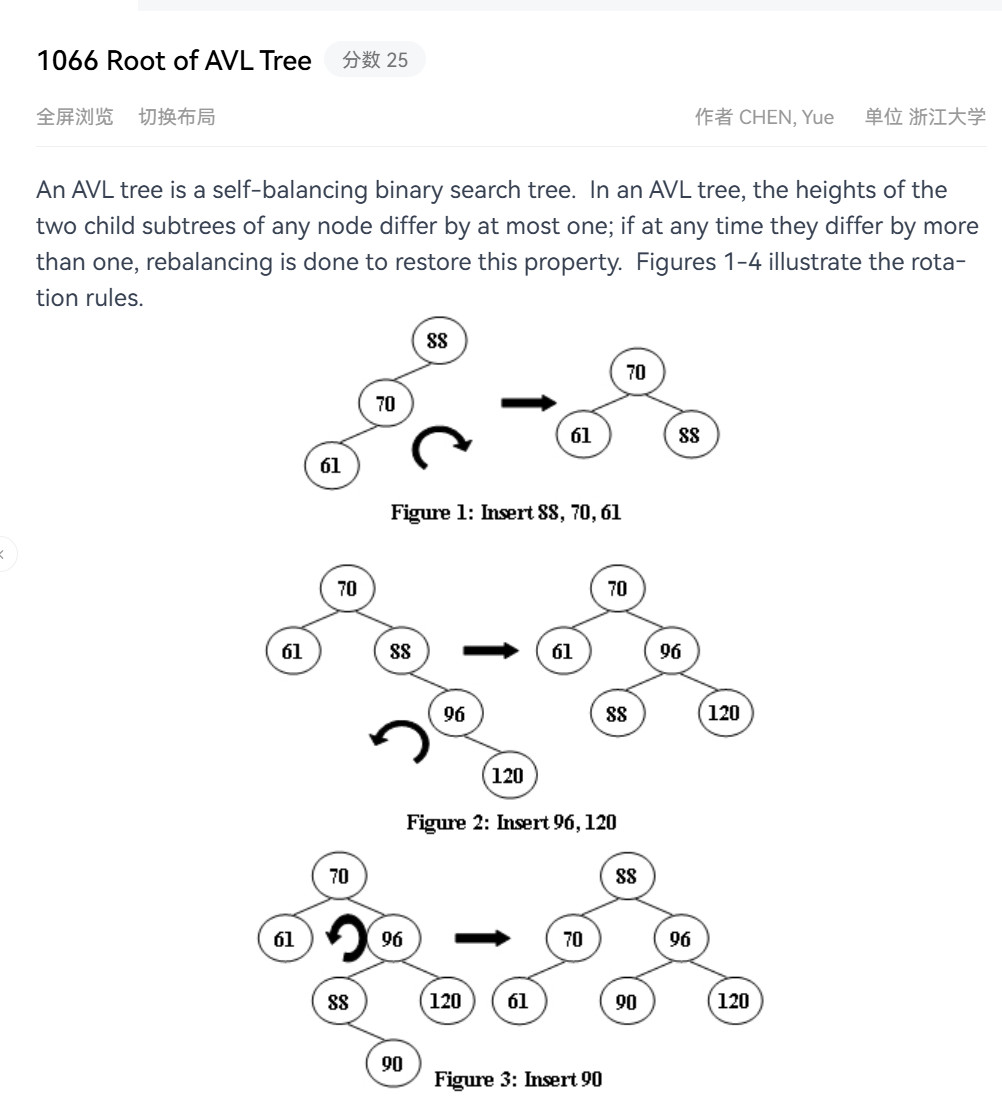 1066 Root of AVL Tree 分数 25

全屏浏览 切换布局

作者 CHEN, Yue 单位 浙江大学

An AVL tree is a self-balancing binary search tree. In an AVL tree, the heights of the two child subtrees of any node differ by at most one; if at any time they differ by more than one, rebalancing is done to restore this property. Figures 1-4 illustrate the rotation rules.

88
70
61
70
61
88

Figure 1: Insert 88, 70, 61

70
61
88
96
120
70
61
96
88
120

Figure 2: Insert 96, 120

70
61
96
88
120
90
88
70
96
61
90
120

Figure 3: Insert 90