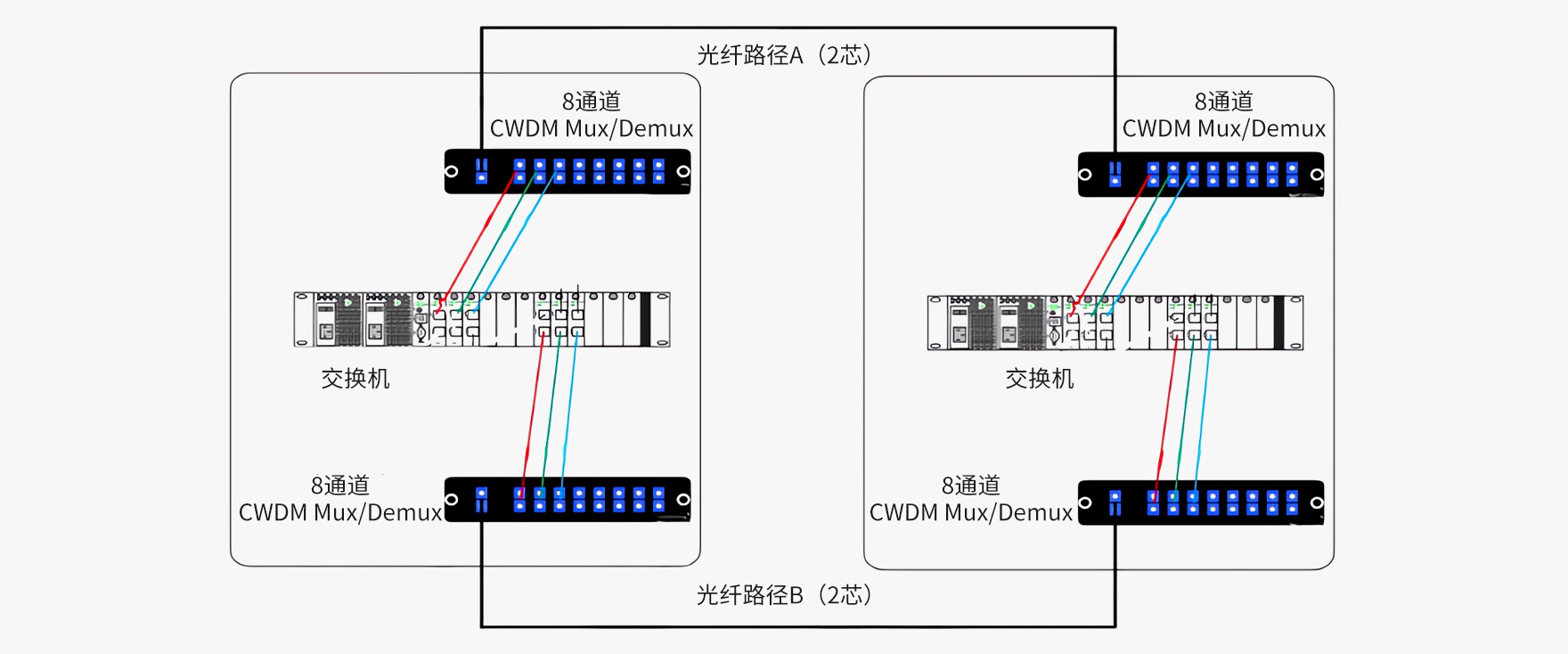 光纤路径A（2芯）

8通道
CWDM Mux/Demux

8通道
CWDM Mux/Demux

交换机

交换机

8通道
CWDM Mux/Demux

8通道
CWDM Mux/Demux

光纤路径B（2芯）