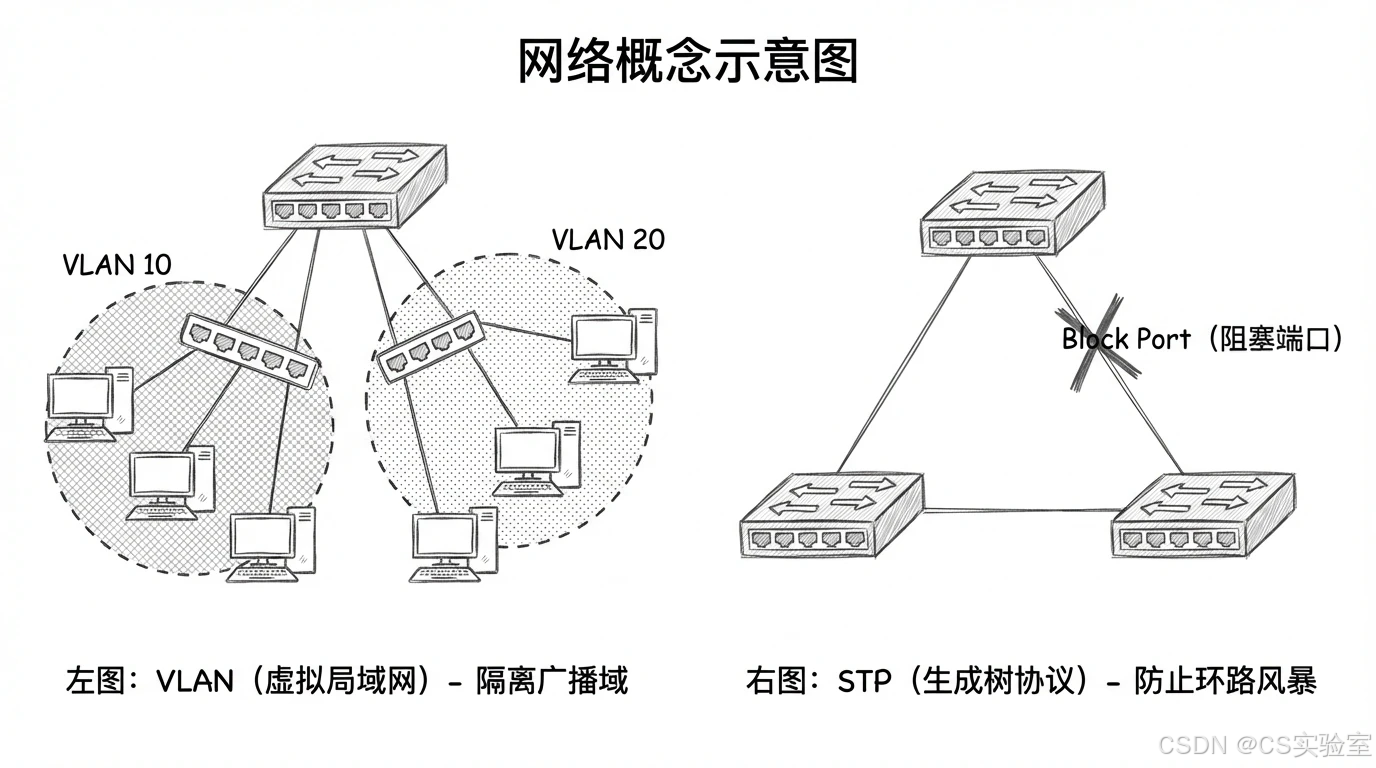 网络概念示意图

VLAN 10

VLAN 20

Block Port（阻塞端口）

左图：VLAN（虚拟局域网）- 隔离广播域

右图：STP（生成树协议）- 防止环路风暴

CSDN @CS实验室