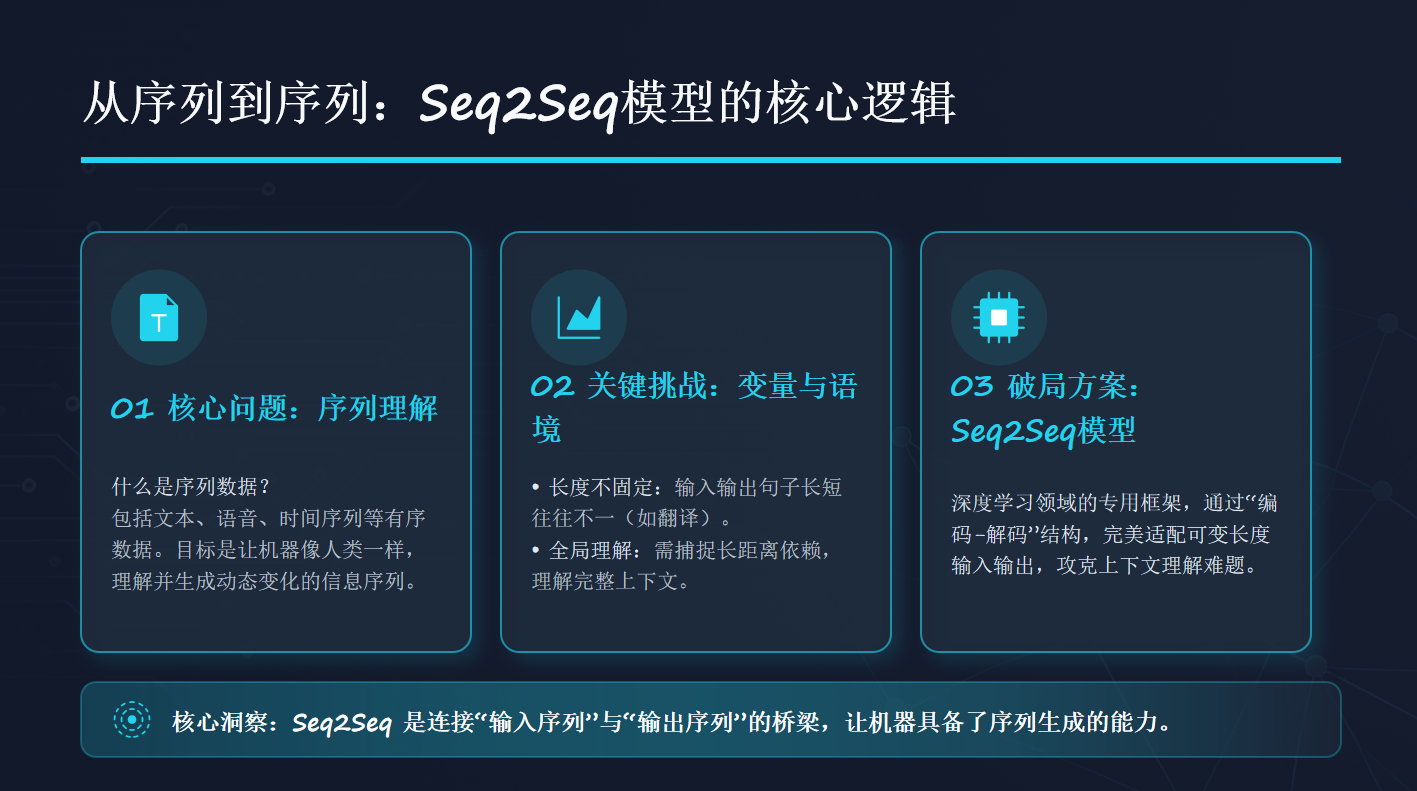 从序列到序列：Seq2Seq模型的核心逻辑

01 核心问题：序列理解

什么是序列数据？
包括文本、语音、时间序列等有序数据。目标是让机器像人类一样，理解并生成动态变化的信息序列。

02 关键挑战：变量与语境

• 长度不固定：输入输出句子长短往往不一（如翻译）。
• 全局理解：需捕捉长距离依赖，理解完整上下文。

03 破局方案：Seq2Seq模型

深度学习领域的专用框架，通过“编码-解码”结构，完美适配可变长度输入输出，攻克上下文理解难题。

核心洞察：Seq2Seq 是连接“输入序列”与“输出序列”的桥梁，让机器具备了序列生成的能力。