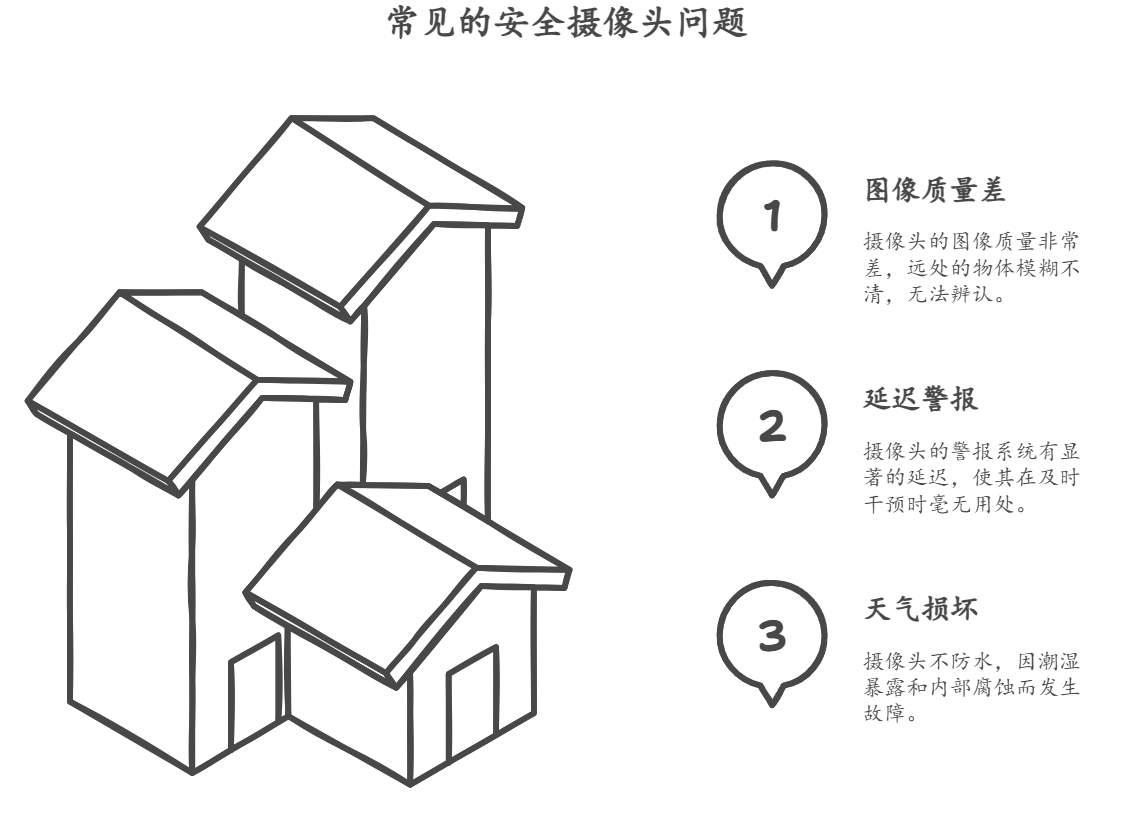 常见的安全摄像头问题

1

图像质量差

摄像头的图像质量非常差，远处的物体模糊不清，无法辨认。

2

延迟警报

摄像头的警报系统有显著的延迟，使其在及时干预时毫无用处。

3

天气损坏

摄像头不防水，因潮湿暴露和内部腐蚀而发生故障。