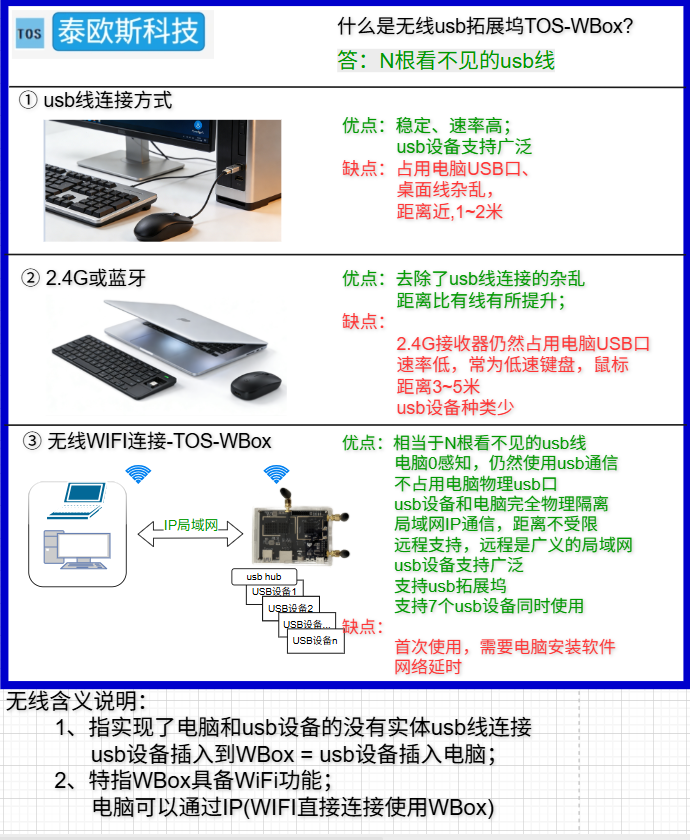 TOS 泰欧斯科技

什么是无线usb拓展坞TOS-WBox?

答：N根看不见的usb线

① usb线连接方式

优点：稳定、速率高；
usb设备支持广泛
缺点：占用电脑USB口、
桌面线杂乱，
距离近,1~2米

② 2.4G或蓝牙

优点：去除了usb线连接的杂乱
距离比有线有所提升；
缺点：
2.4G接收器仍然占用电脑USB口
速率低，常为低速键盘，鼠标
距离3~5米
usb设备种类少

③ 无线WIFI连接-TOS-WBox

IP局域网

usb hub
USB设备1
USB设备2
USB设备...
USB设备n

优点：相当于N根看不见的usb线
电脑0感知，仍然使用usb通信
不占用电脑物理usb口
usb设备和电脑完全物理隔离
局域网IP通信，距离不受限
远程支持，远程是广义的局域网
usb设备支持广泛
支持usb拓展坞
支持7个usb设备同时使用
缺点：
首次使用，需要电脑安装软件
网络延时

无线含义说明：
1、指实现了电脑和usb设备的没有实体usb线连接
usb设备插入到WBox = usb设备插入电脑；
2、特指WBox具备WiFi功能；
电脑可以通过IP(WIFI直接连接使用WBox)