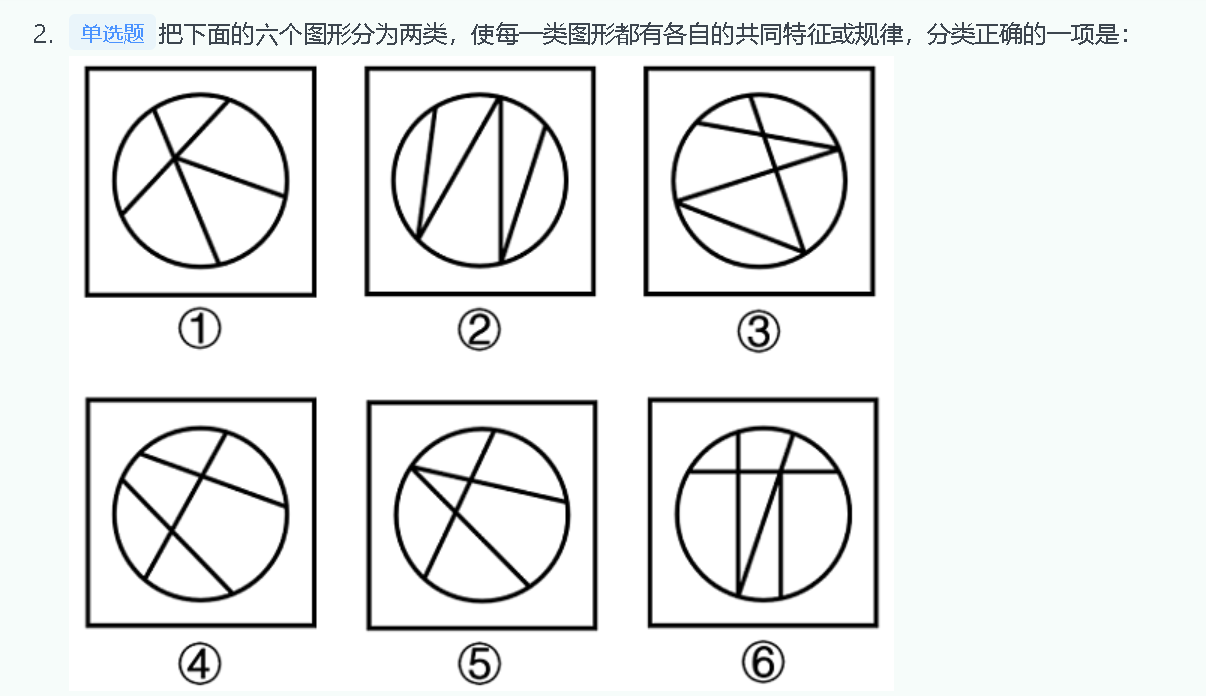 2. 单选题 把下面的六个图形分为两类，使每一类图形都有各自的共同特征或规律，分类正确的一项是：

①
②
③
④
⑤
⑥