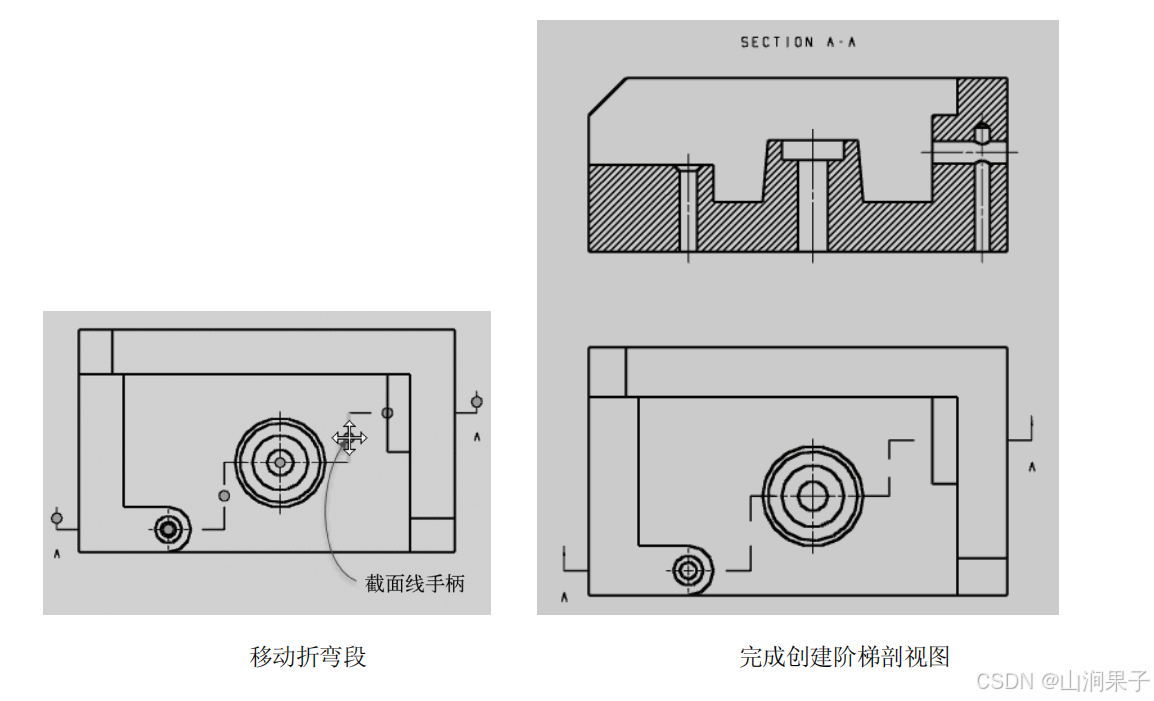 A

A

截面线手柄

移动折弯段

SECTION A-A

A

A

完成创建阶梯剖视图

CSDN @山涧果子