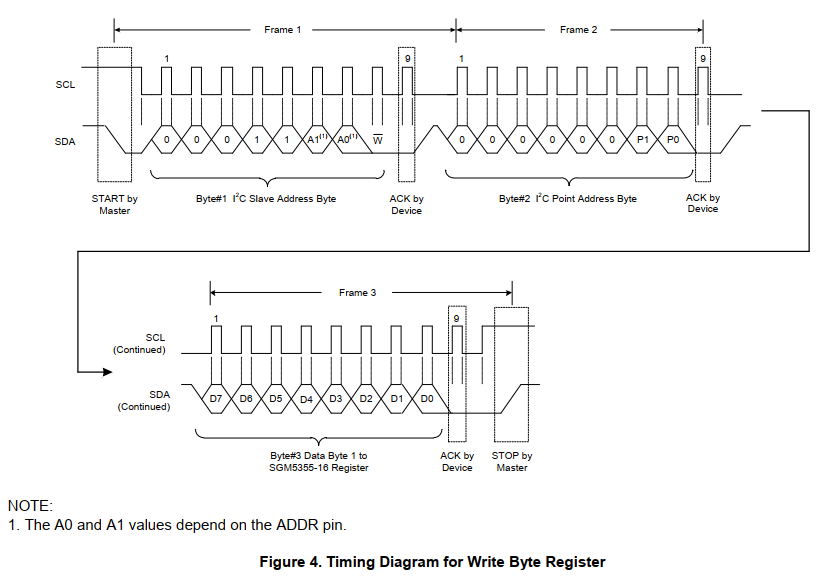 Frame 1

Frame 2

1

9

1

9

SCL

SDA

0

0

0

1

1

A1$^{(1)}$

A0$^{(1)}$

$\overline{W}$

0

0

0

0

0

0

P1

P0

START by Master

Byte#1 I$^2$C Slave Address Byte

ACK by Device

Byte#2 I$^2$C Point Address Byte

ACK by Device

Frame 3

1

9

SCL (Continued)

SDA (Continued)

D7

D6

D5

D4

D3

D2

D1

D0

Byte#3 Data Byte 1 to SGM5355-16 Register

ACK by Device

STOP by Master

NOTE:
1. The A0 and A1 values depend on the ADDR pin.

Figure 4. Timing Diagram for Write Byte Register