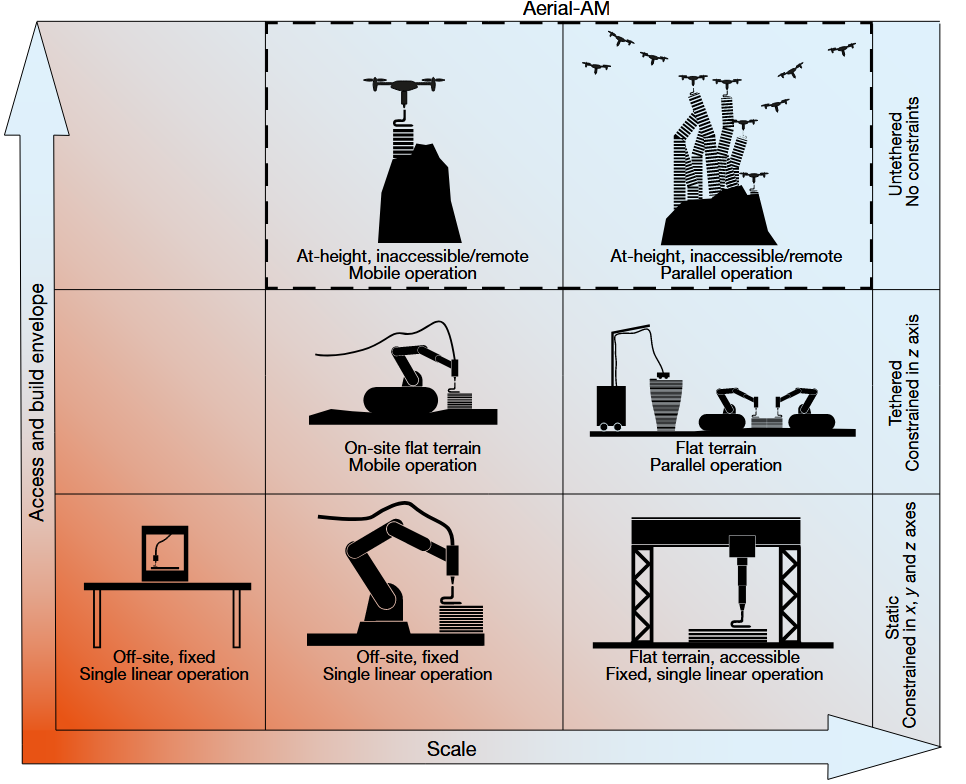 Aerial-AM

Access and build envelope

At-height, inaccessible/remote
Mobile operation

At-height, inaccessible/remote
Parallel operation

Untethered
No constraints

On-site flat terrain
Mobile operation

Flat terrain
Parallel operation

Tethered
Constrained in $z$ axis

Off-site, fixed
Single linear operation

Off-site, fixed
Single linear operation

Flat terrain, accessible
Fixed, single linear operation

Static
Constrained in $x$, $y$ and $z$ axes

Scale